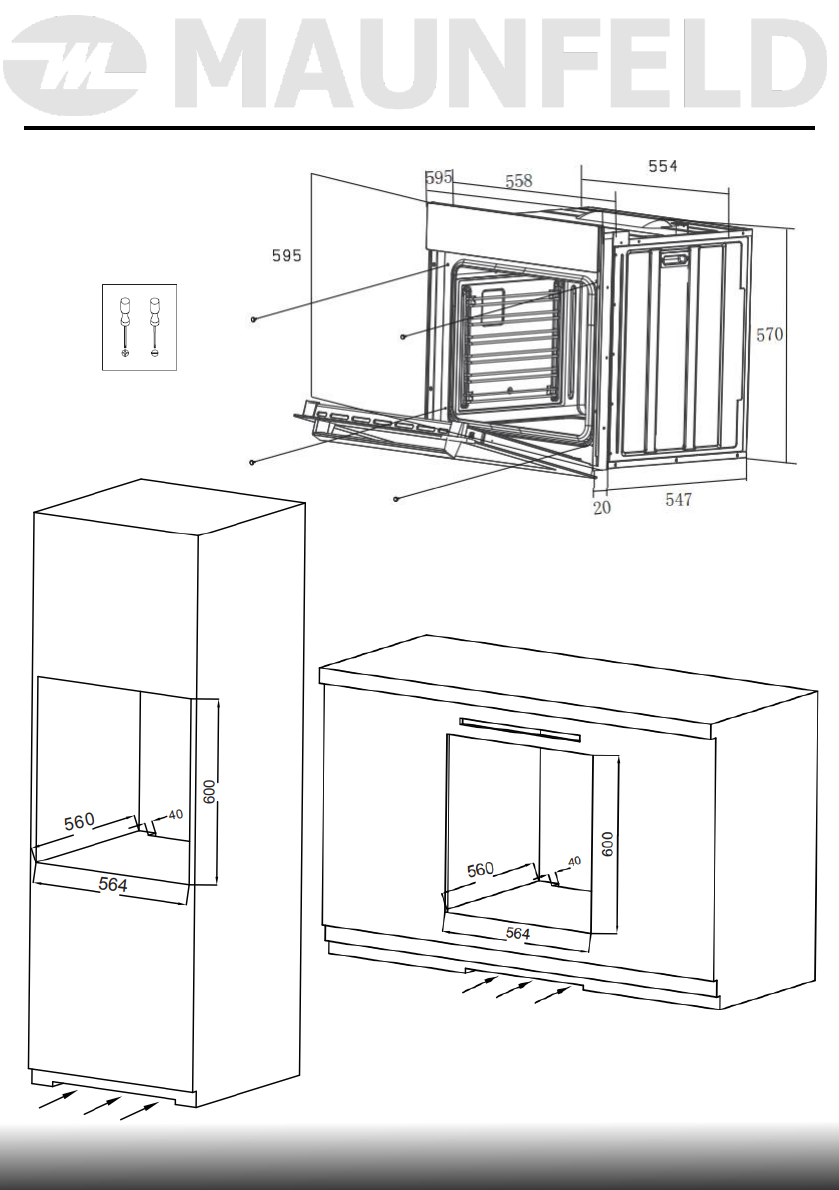 MAUNFELD

595
558
554
595
570
20
547

560
40
600
564

560
40
600
564