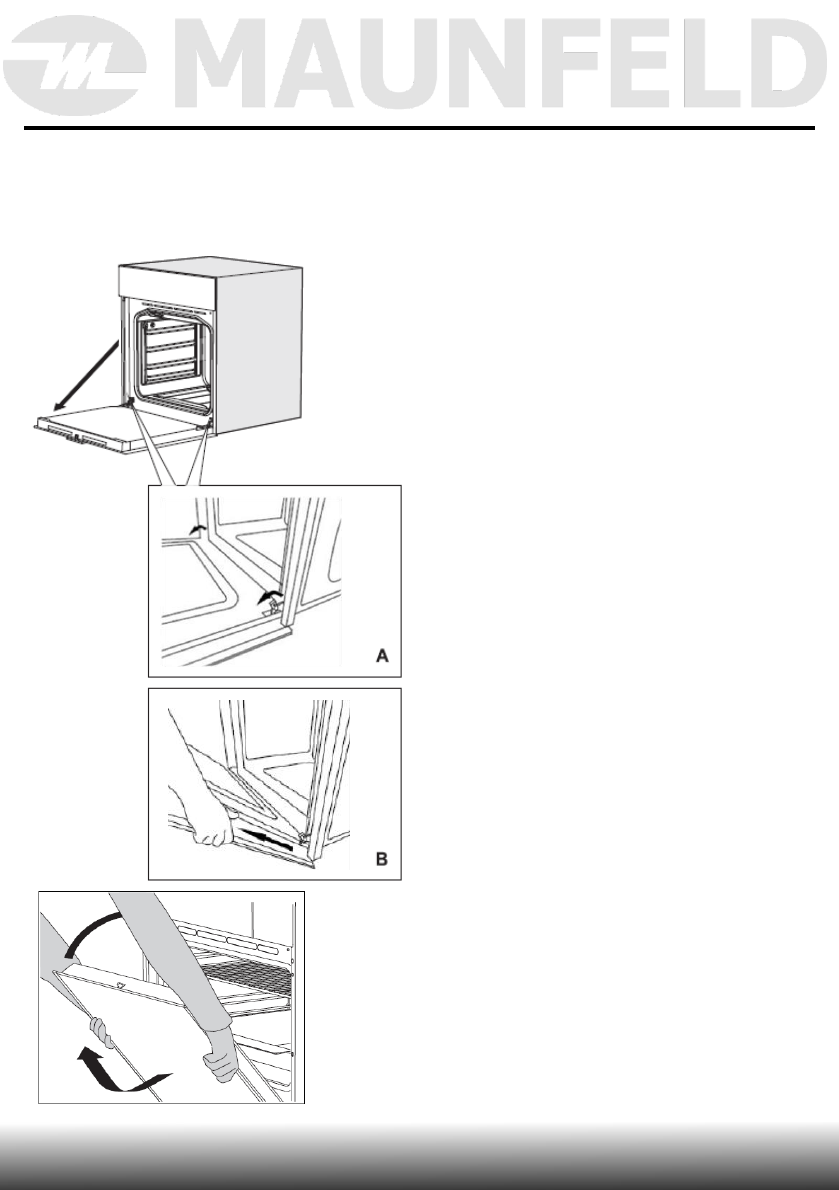 MAUNFELD

A

B