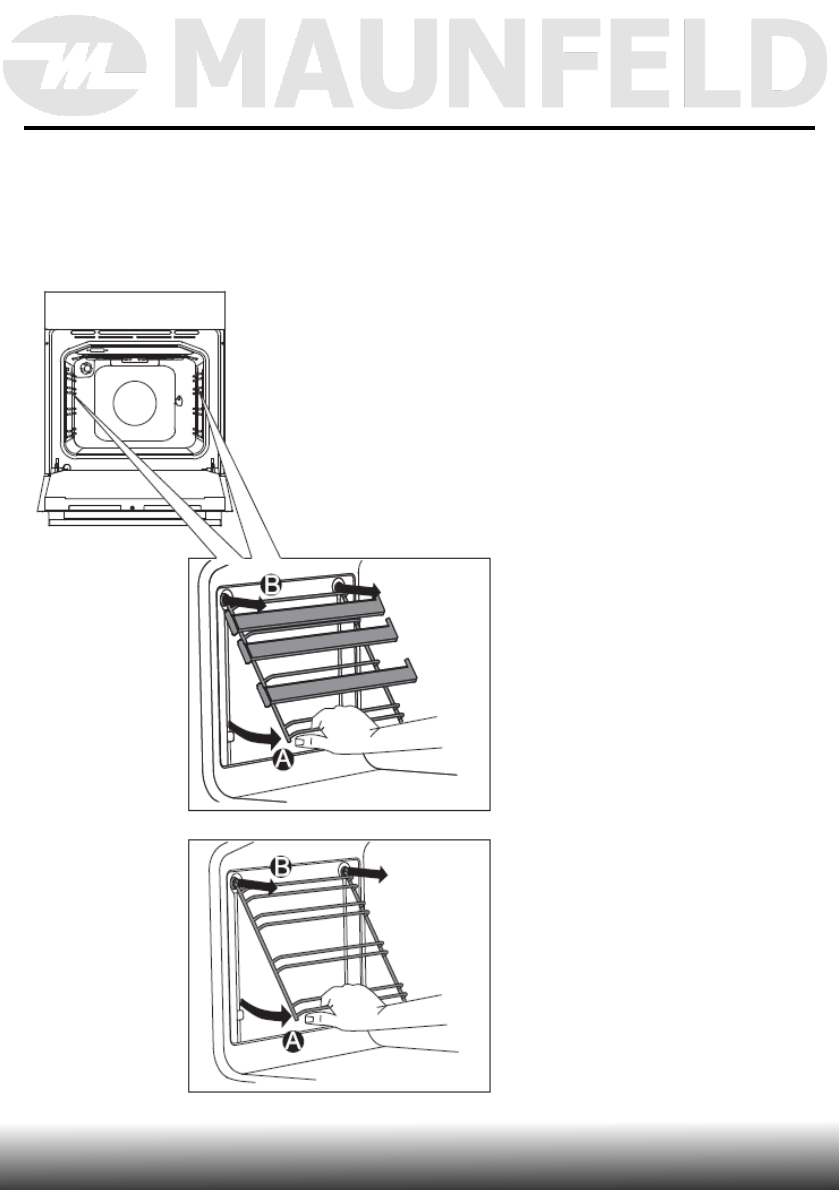 MAUNFELD

B

A

B

A