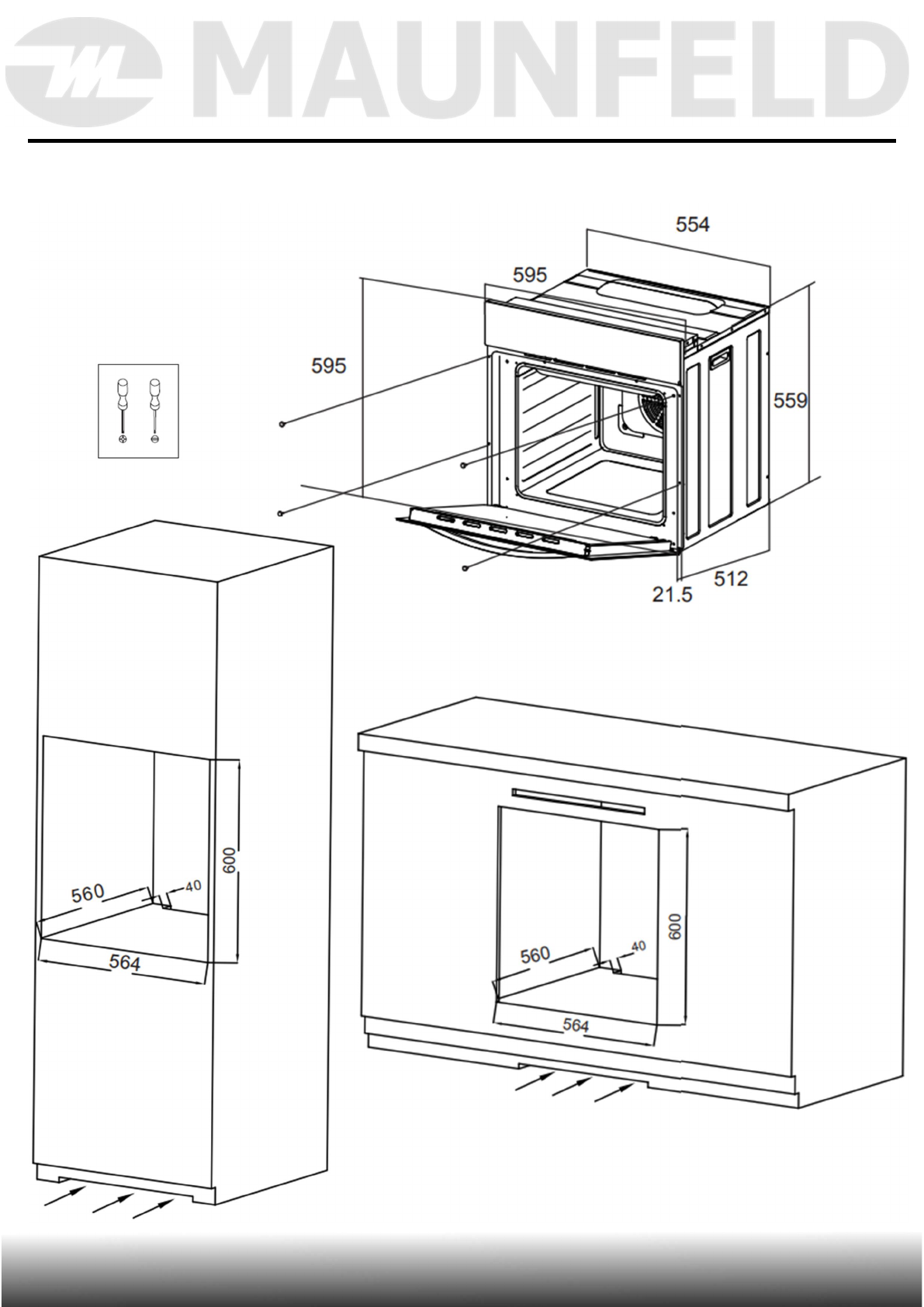 MAUNFELD

554

595

595

559

512

21.5

600

560

40

564

600

560

40

564