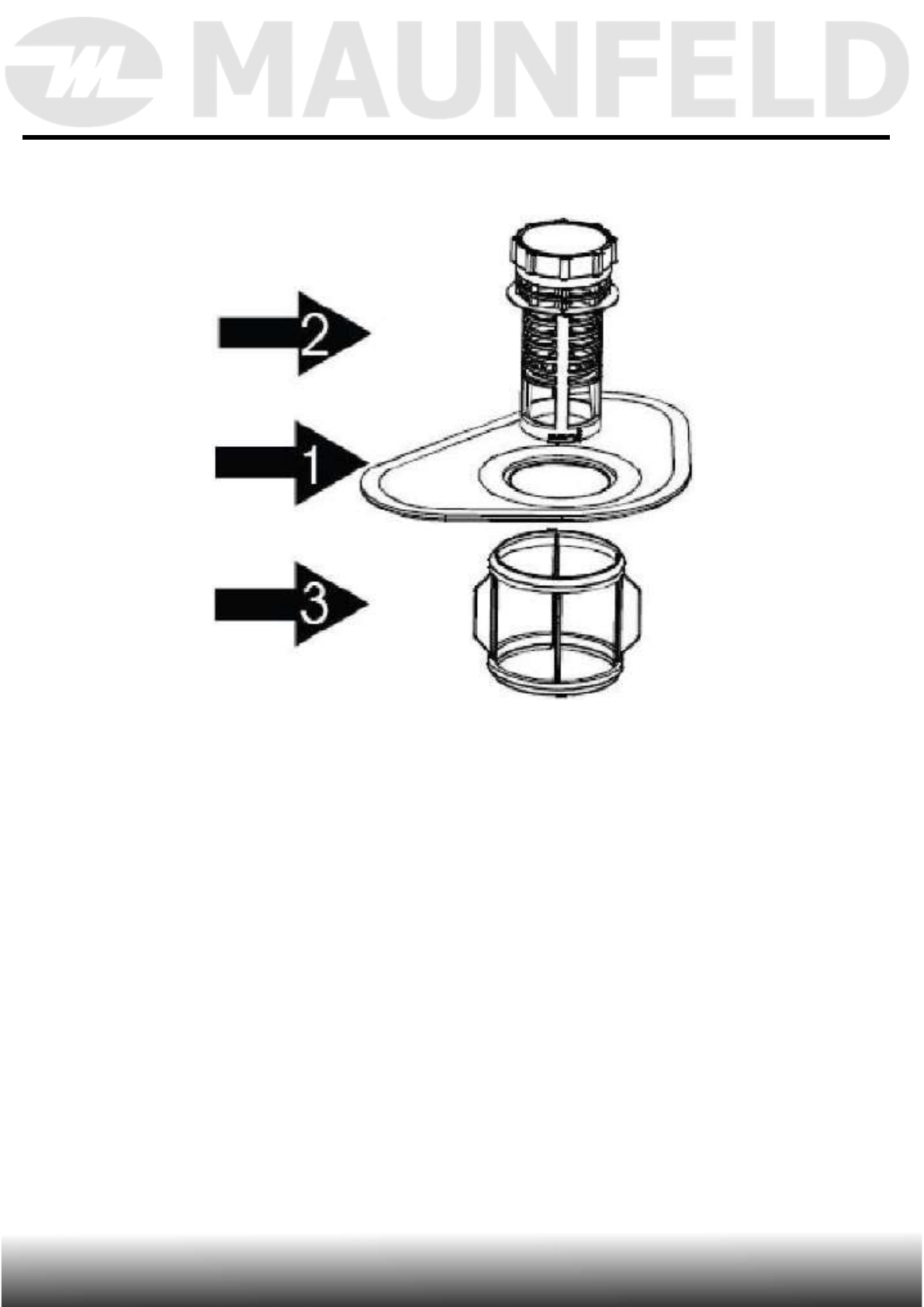 MAUNFELD

2

1

3