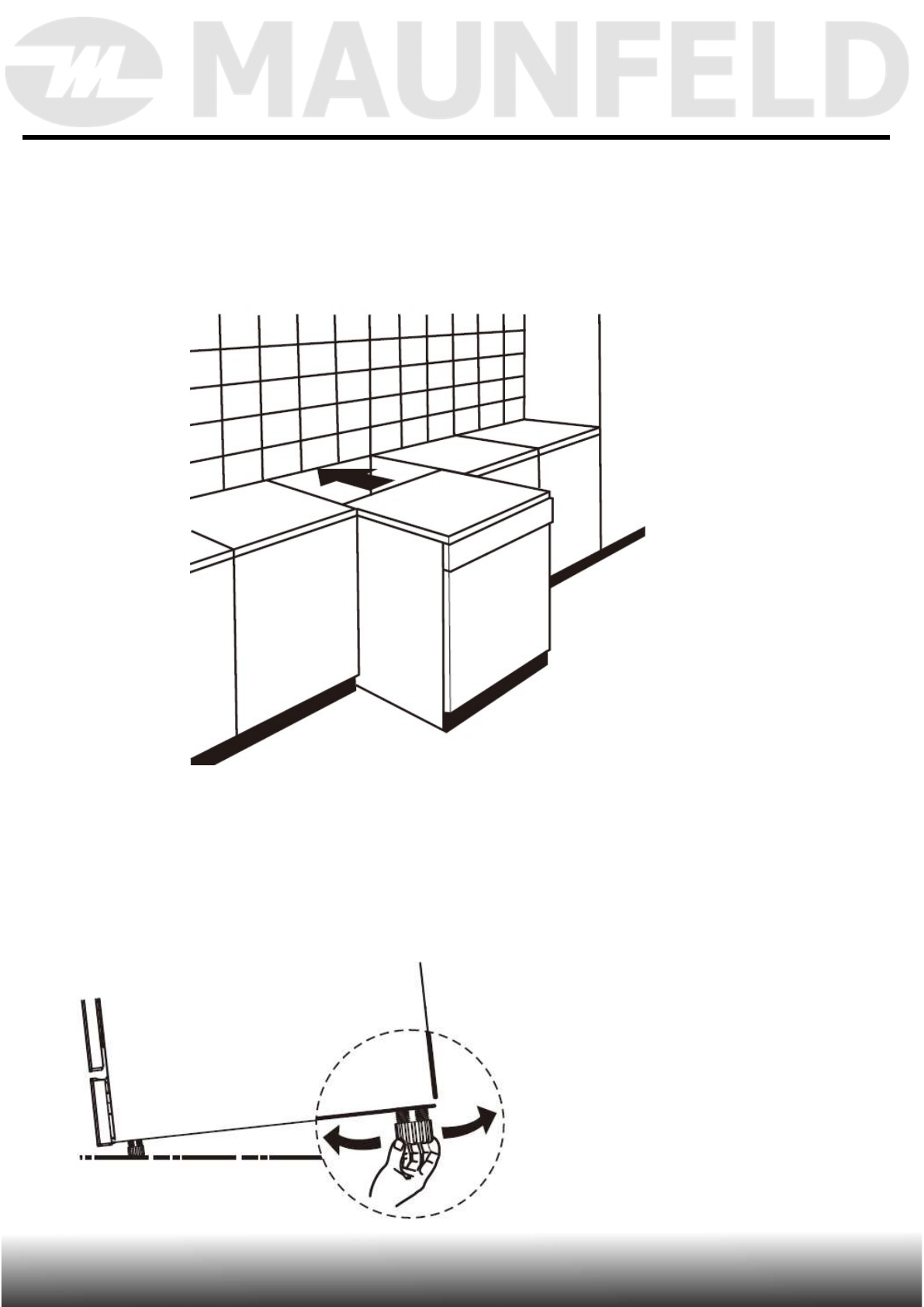 MAUNFELD