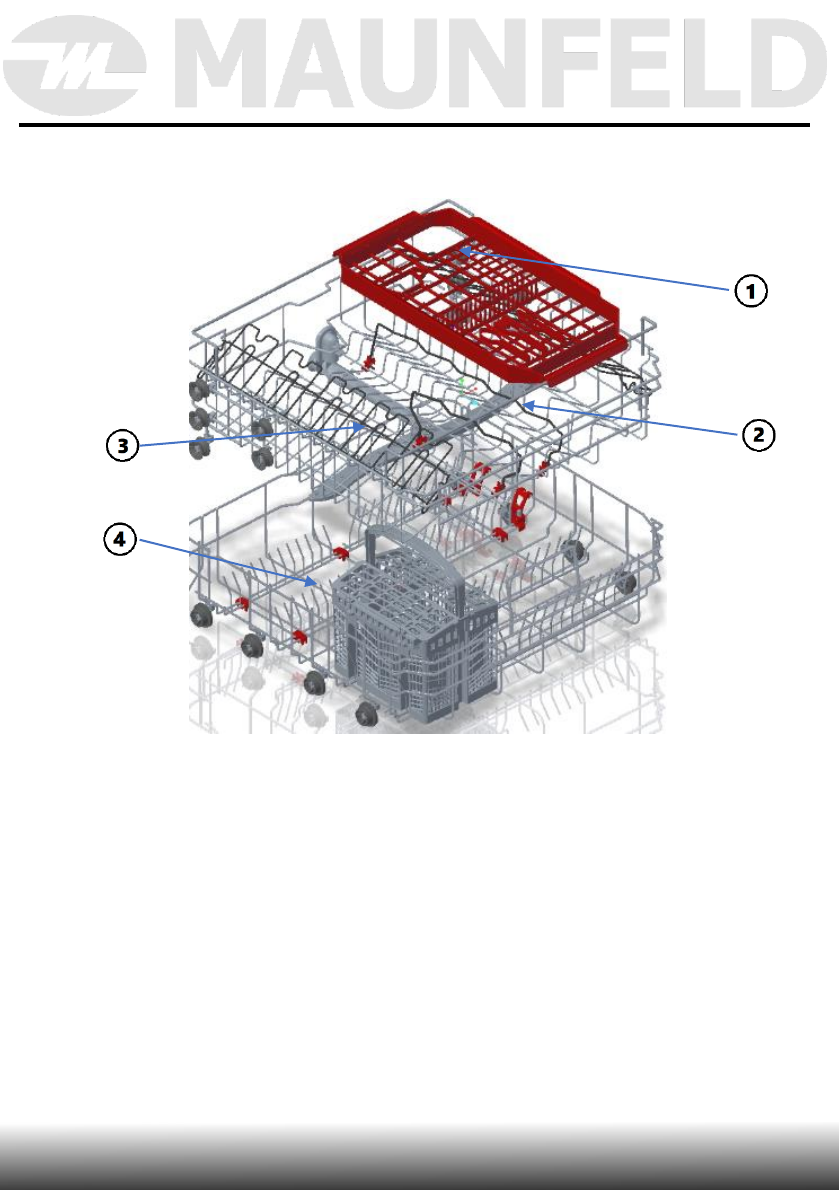 MAUNFELD

1

2

3

4