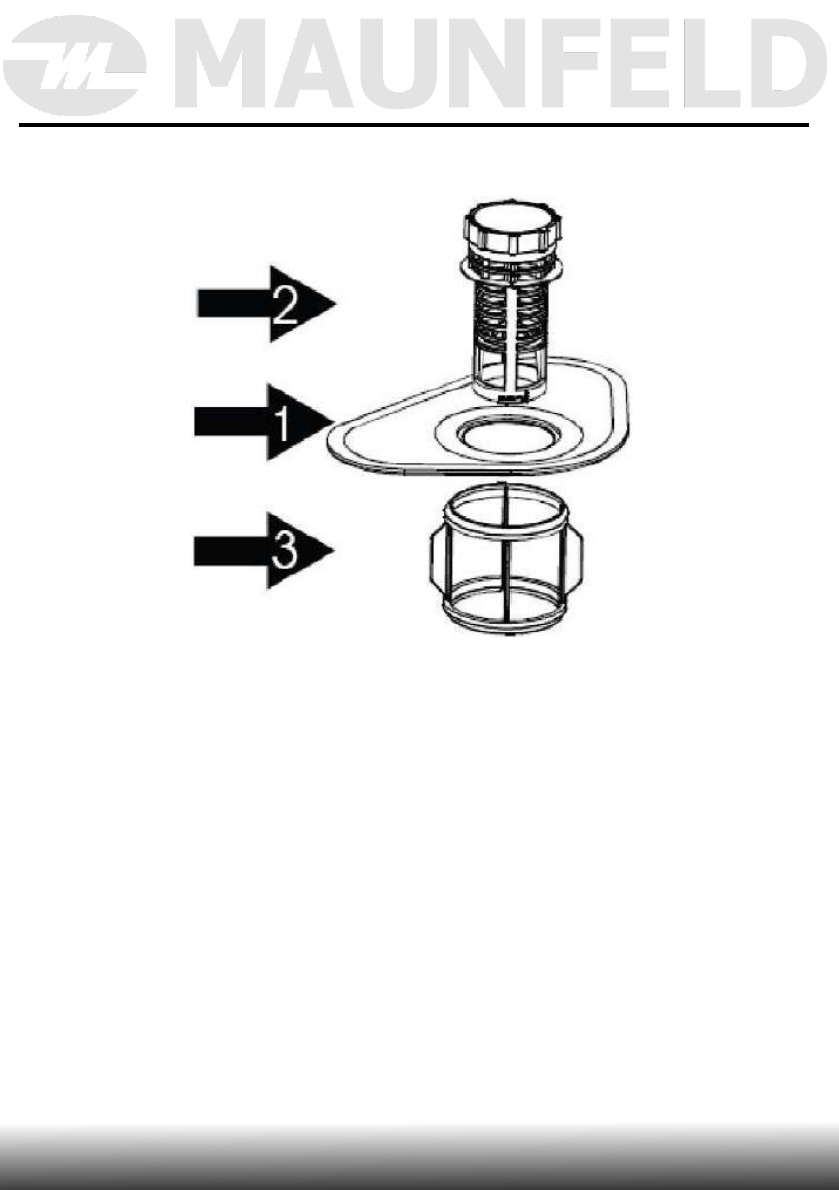 MAUNFELD

2

1

3