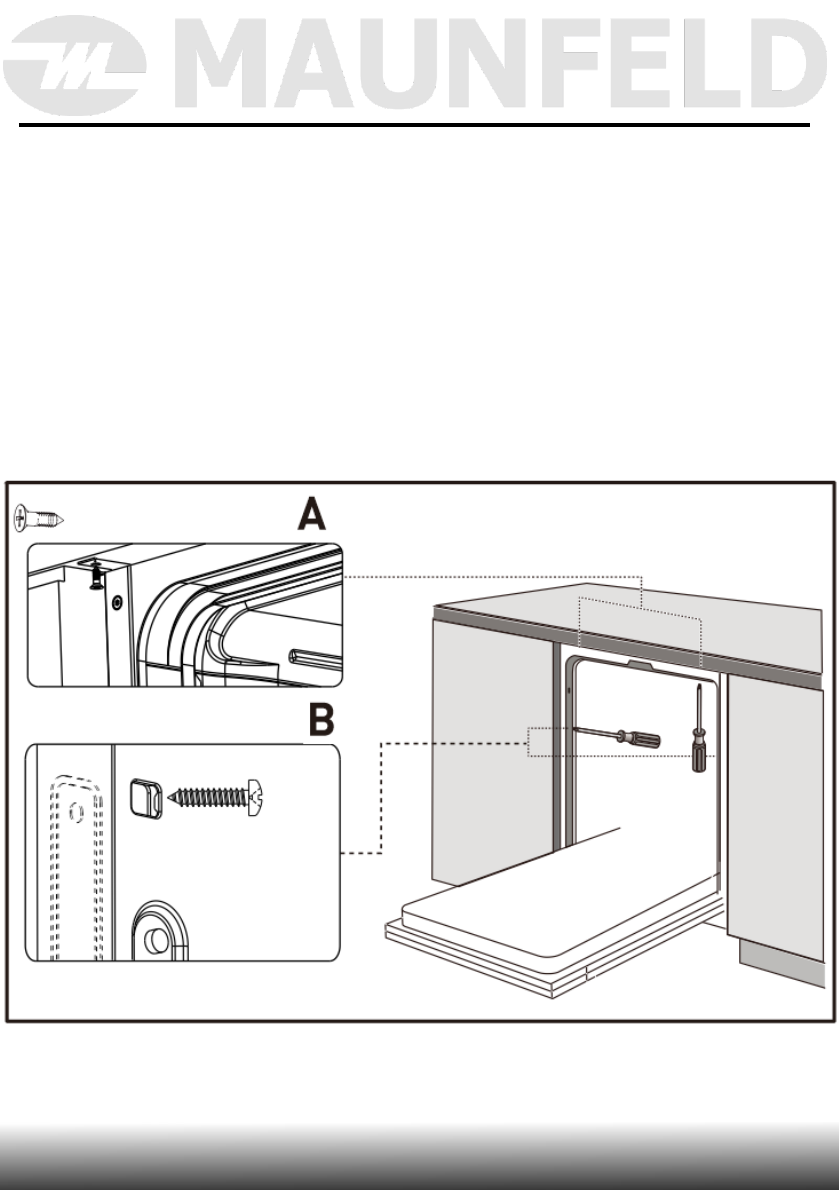 MAUNFELD

A

B