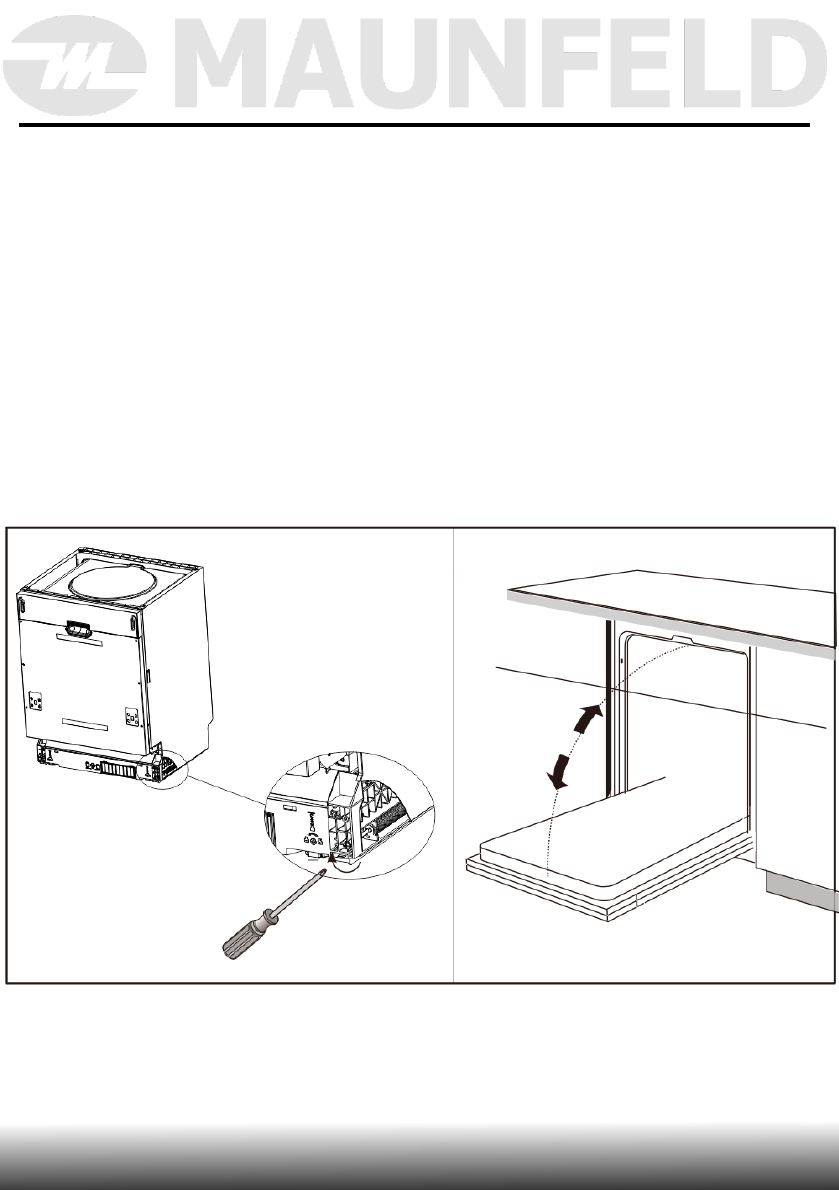 MAUNFELD