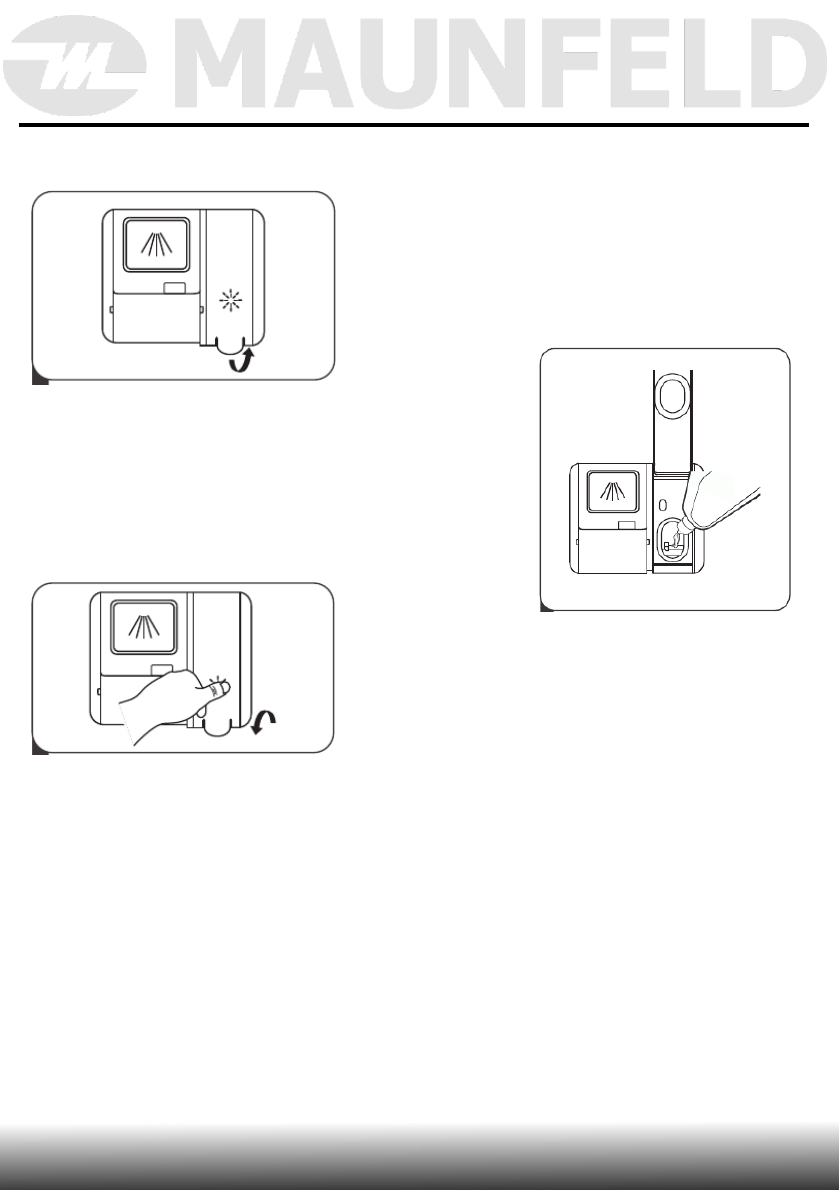 MAUNFELD