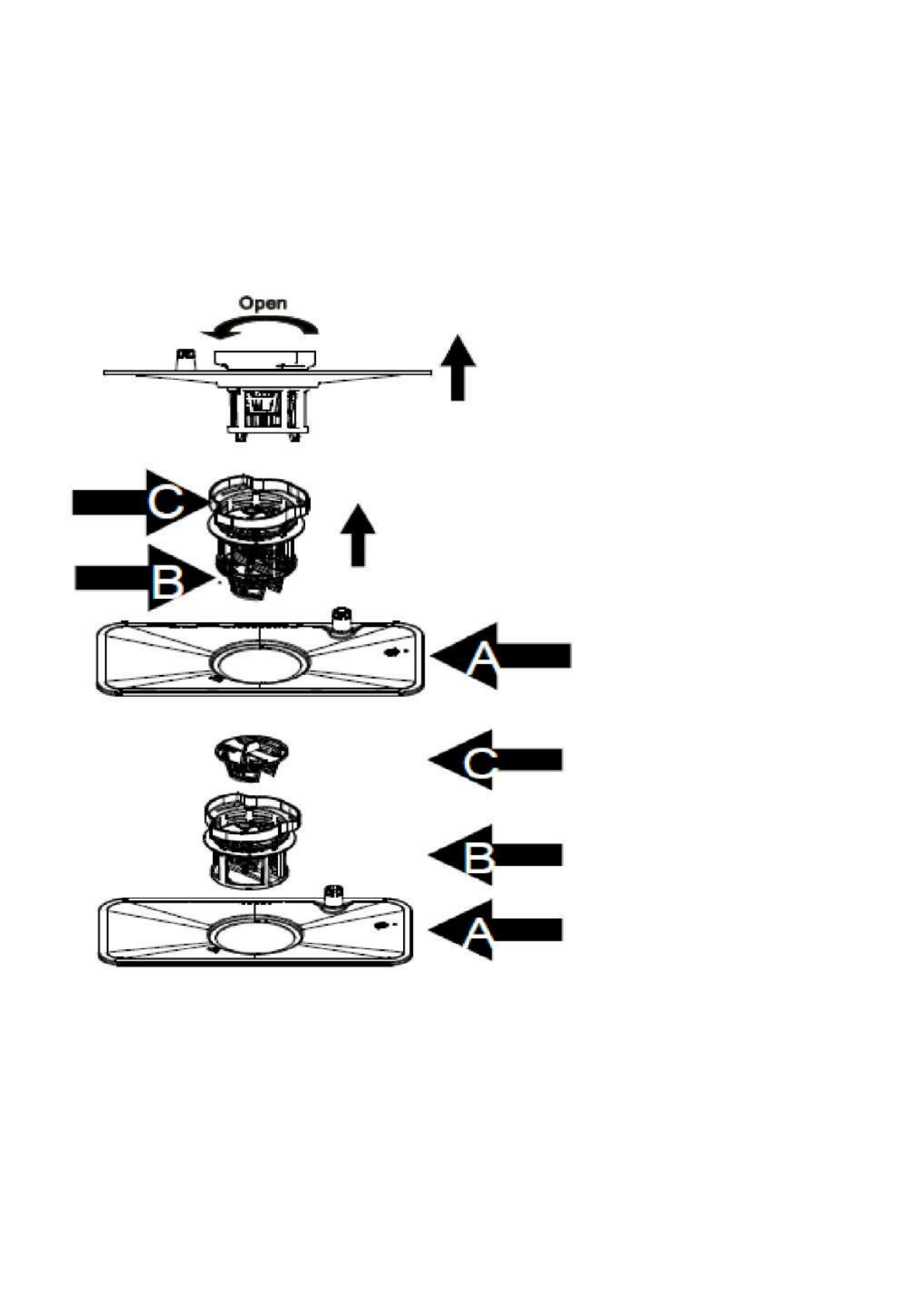 Open

C

B

A

C

B

A