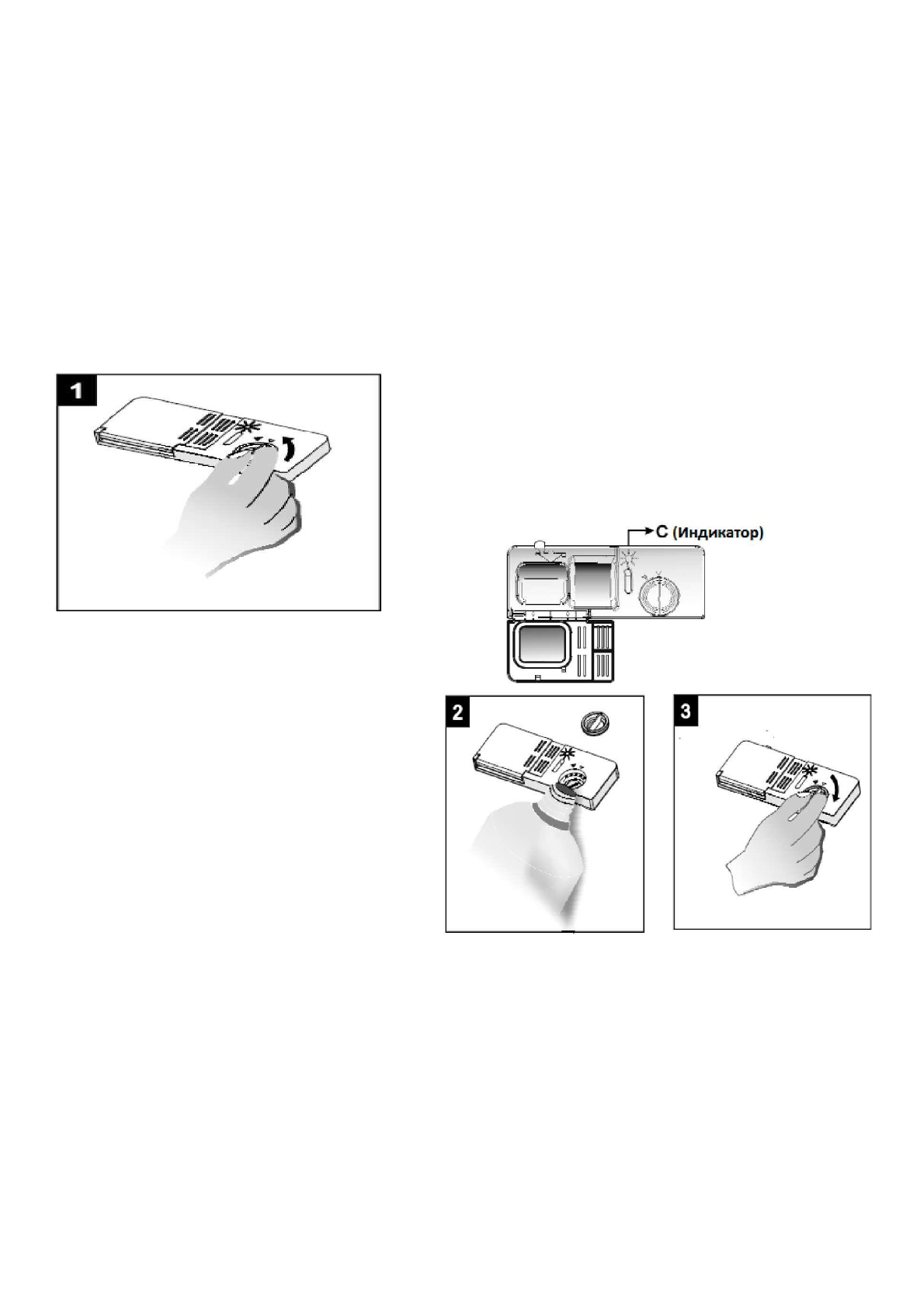 1

C (Индикатор)

2

3