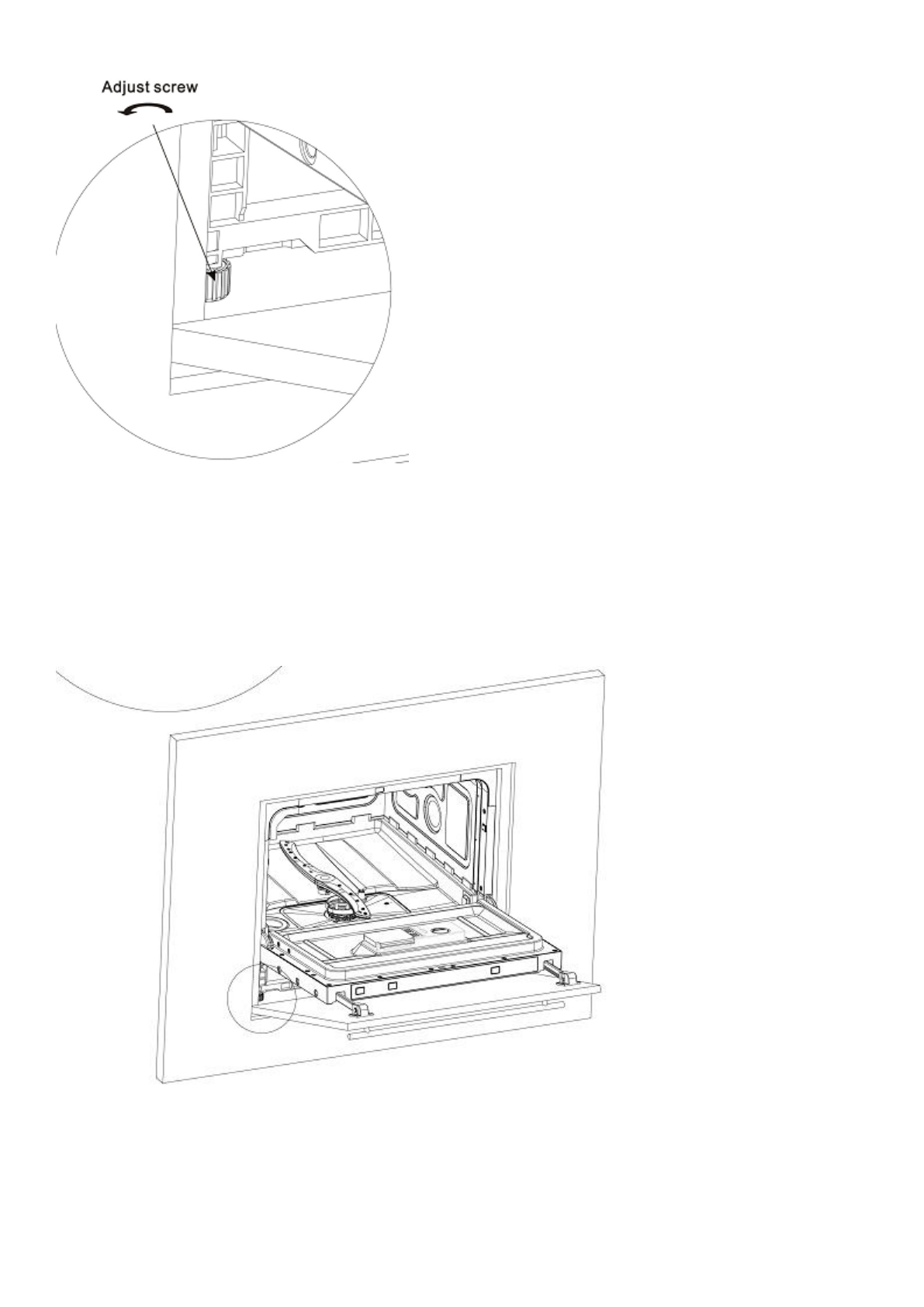 Adjust screw