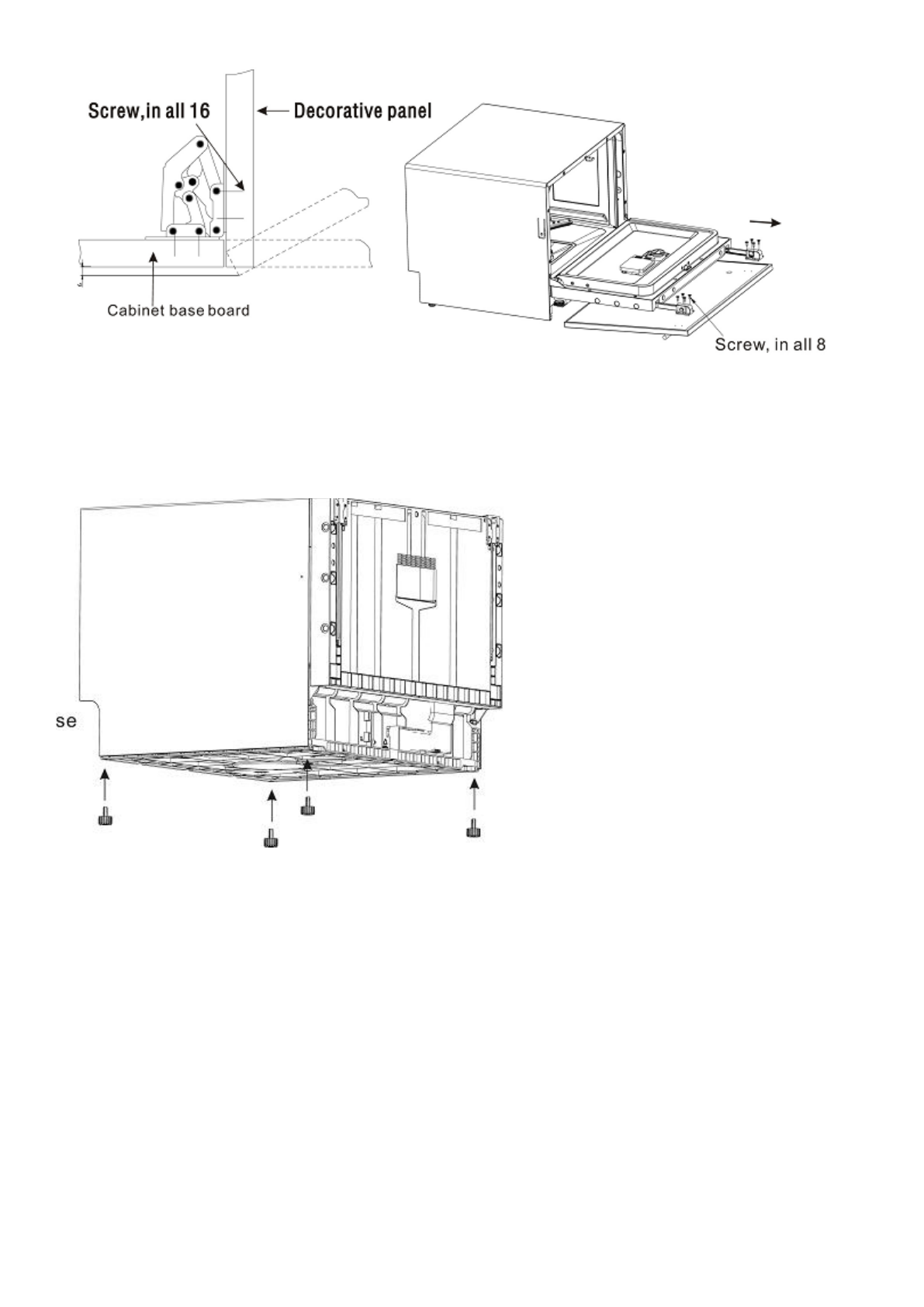 Screw,in all 16

Decorative panel

Cabinet base board

Screw, in all 8

se