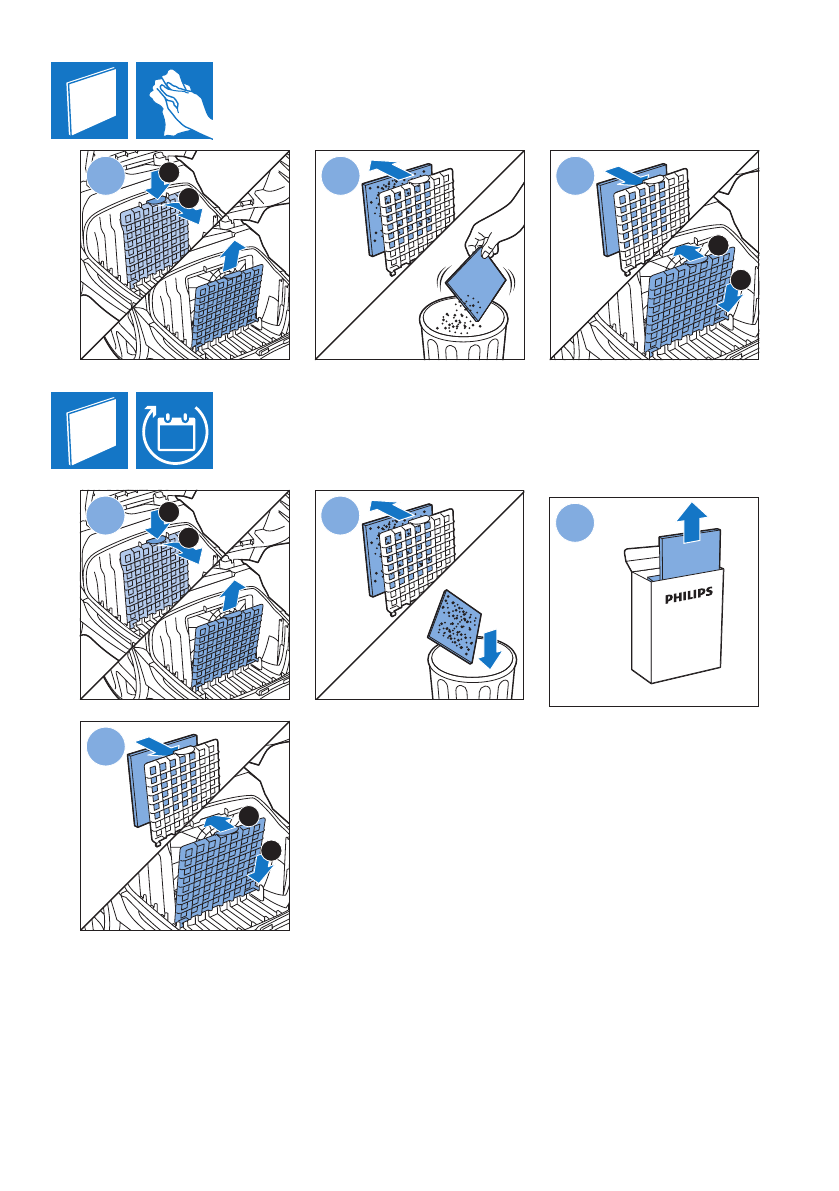 PHILIPS