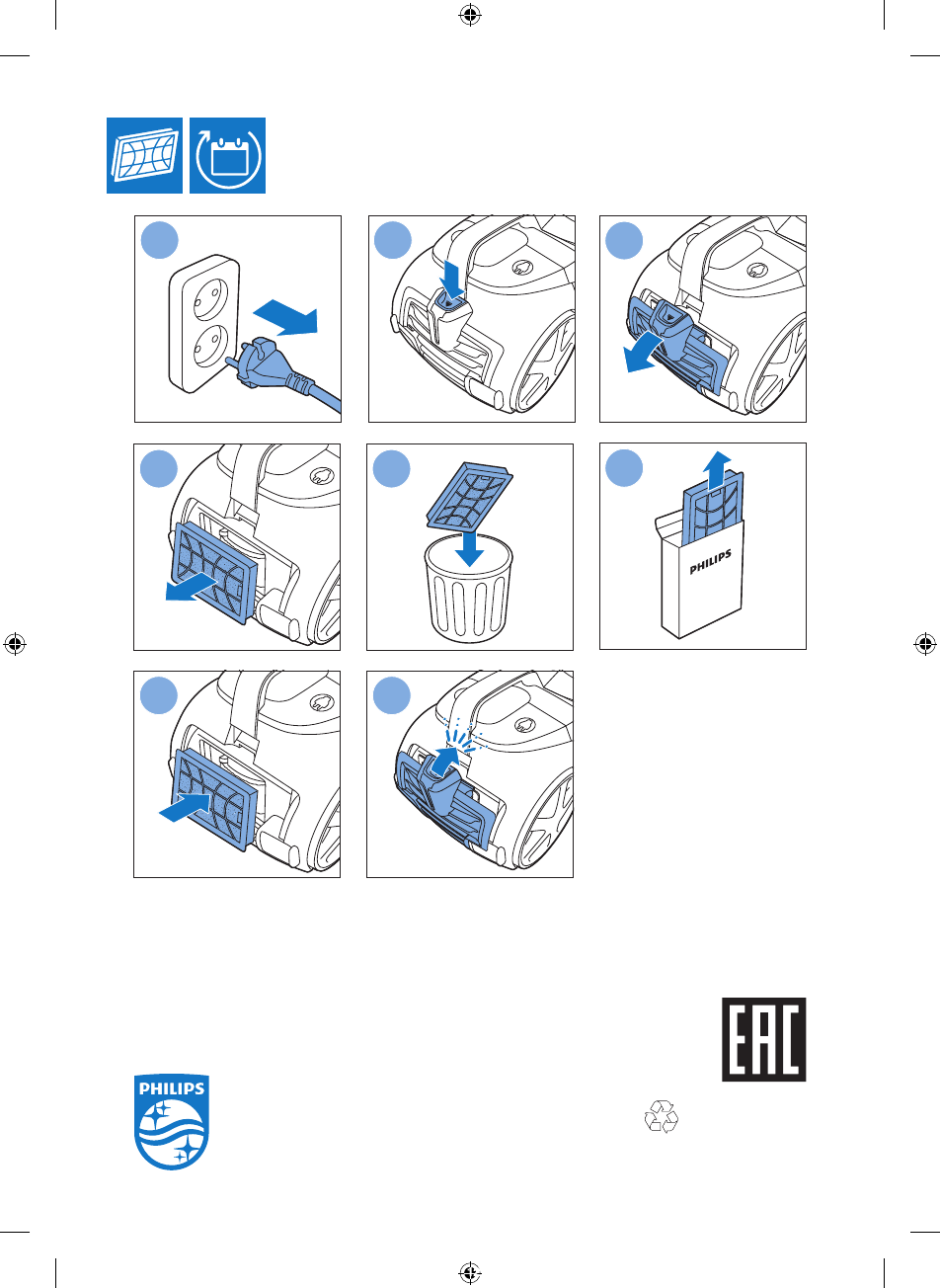 PHILIPS

EAC

PHILIPS