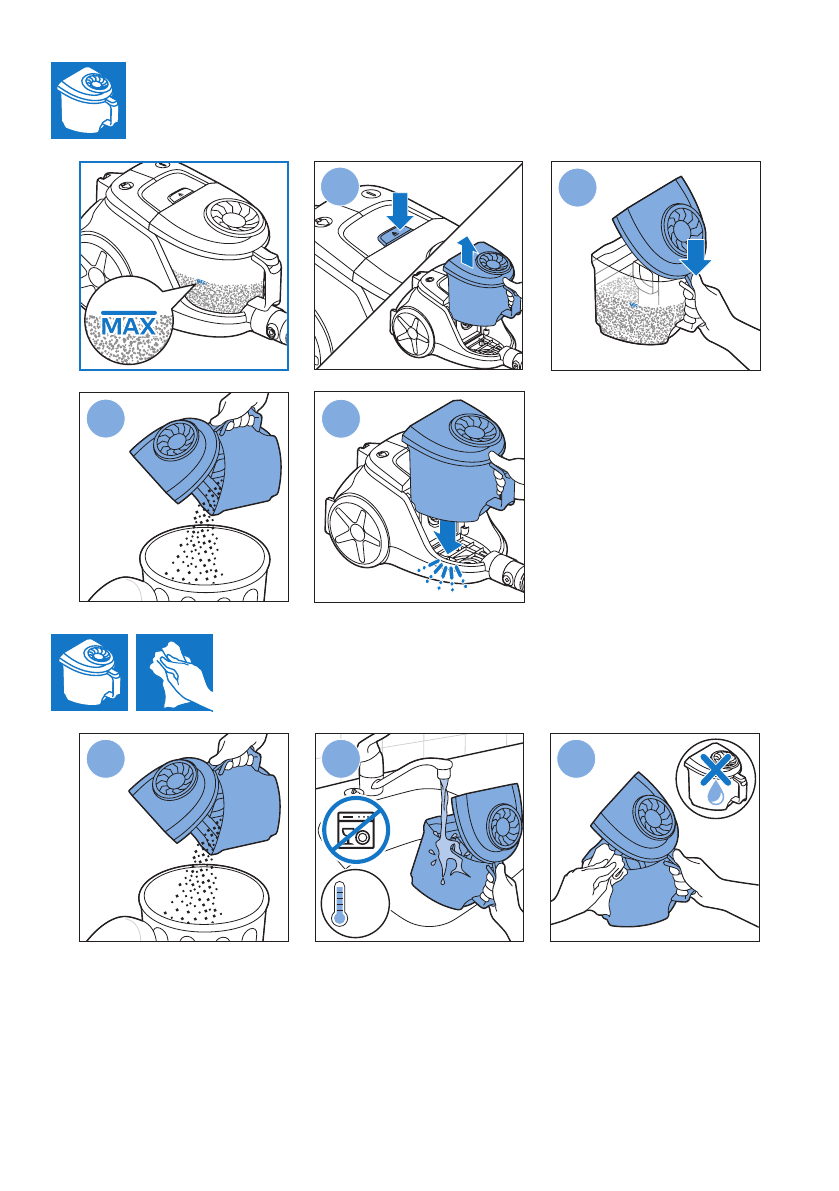 MAX