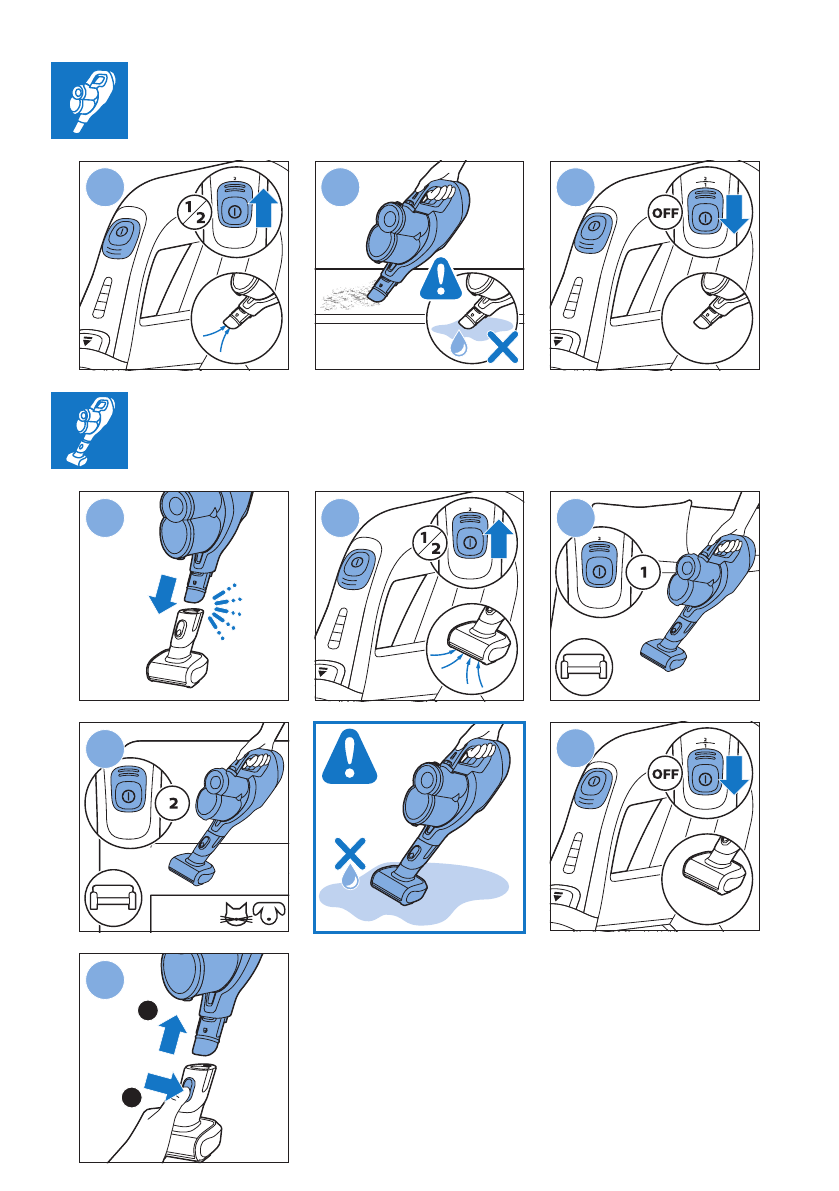 1
2

OFF

1
2

1

2

OFF