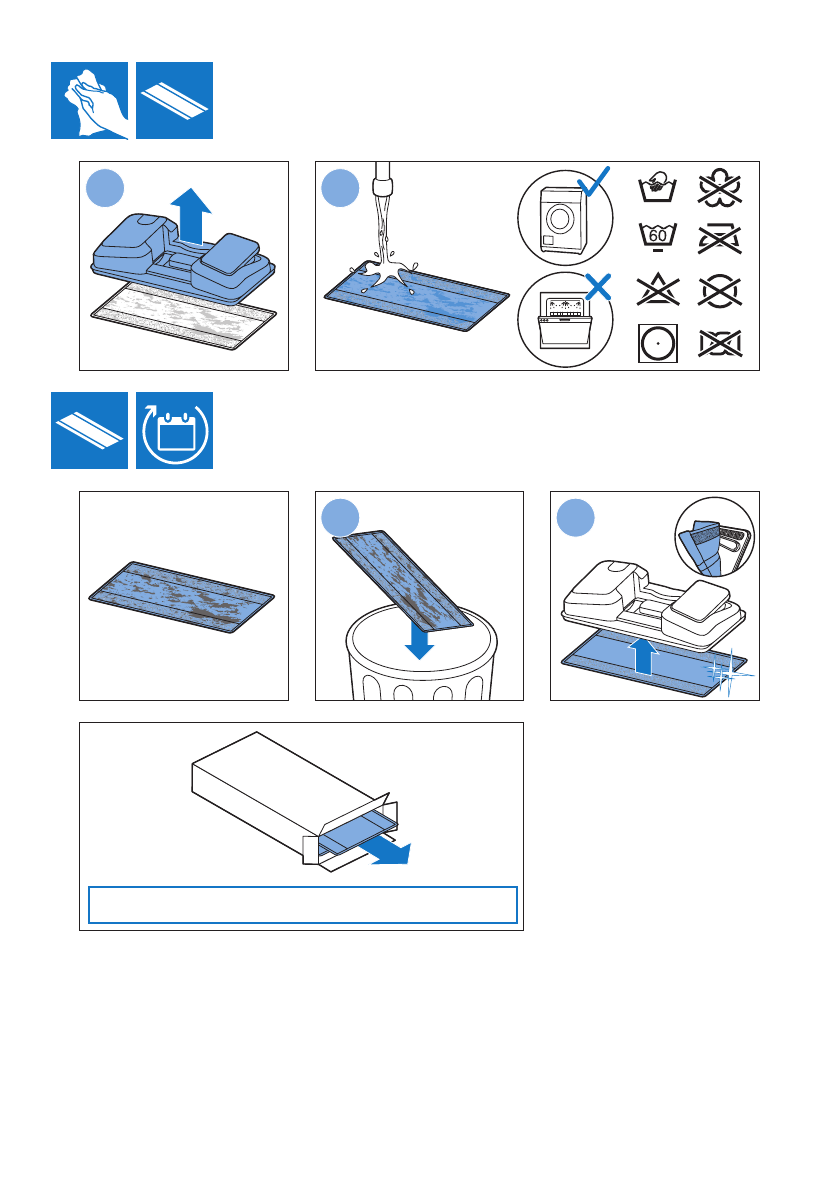 60