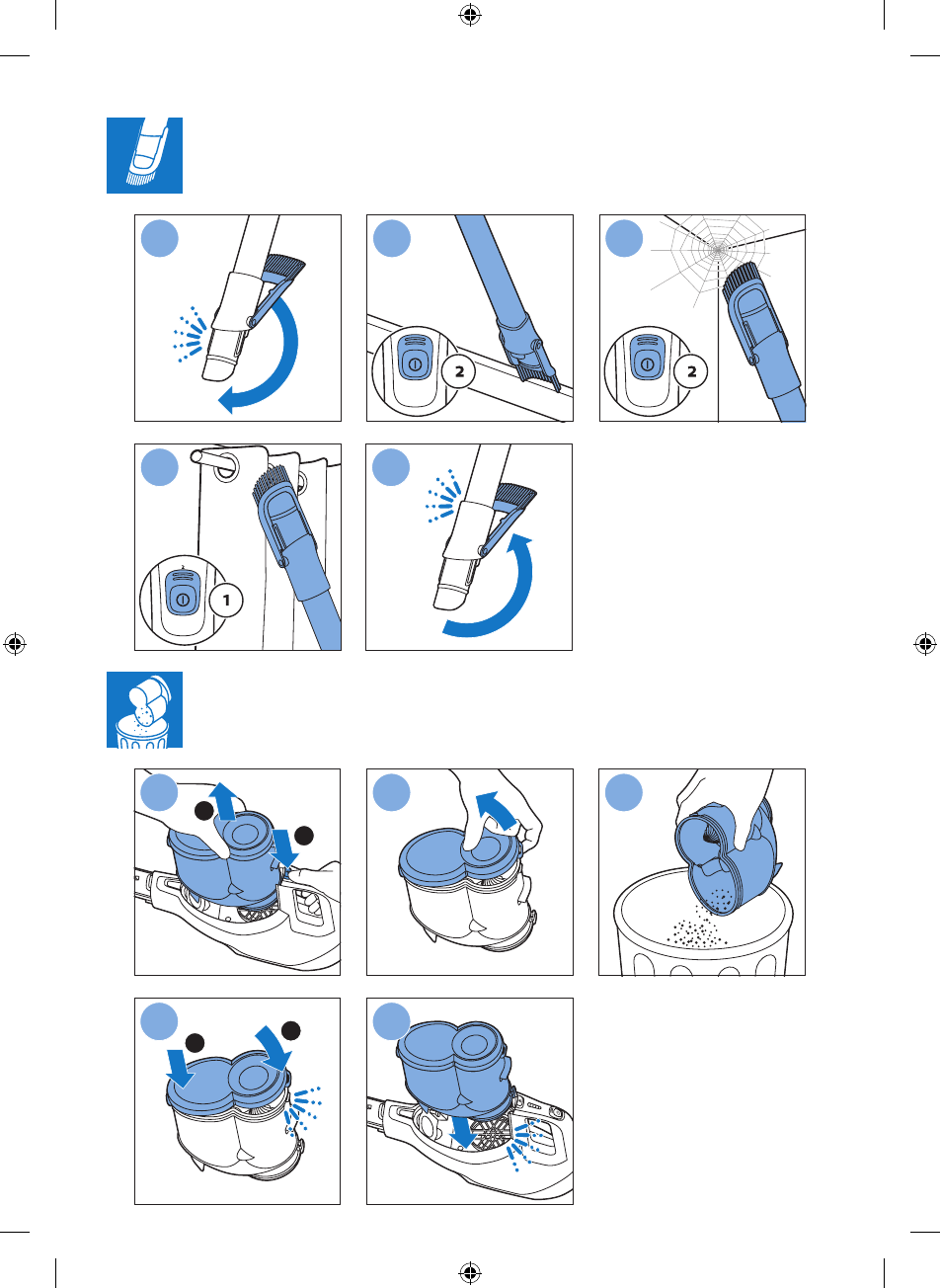 2

2

1