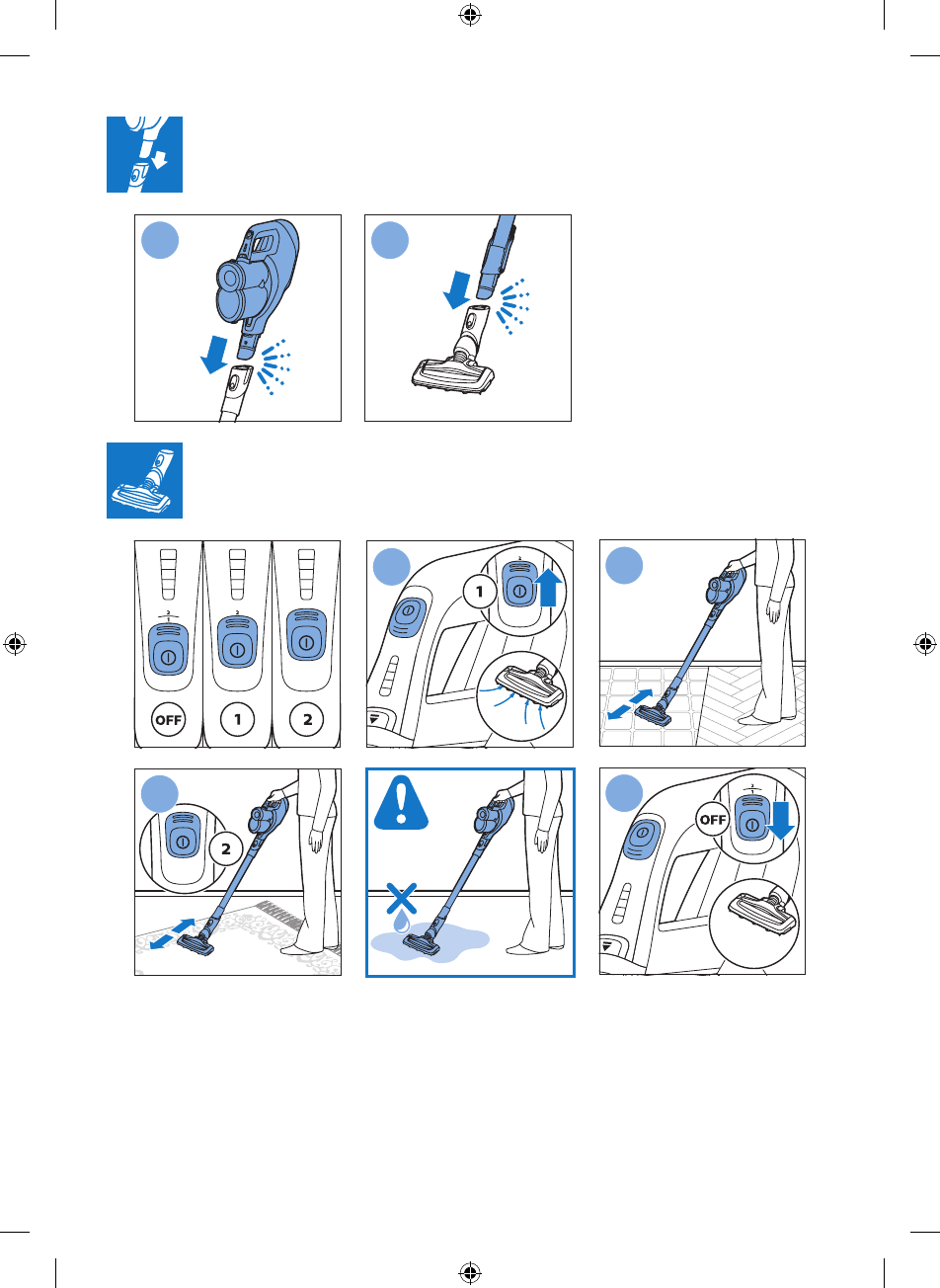 OFF

1

2

1

2

OFF