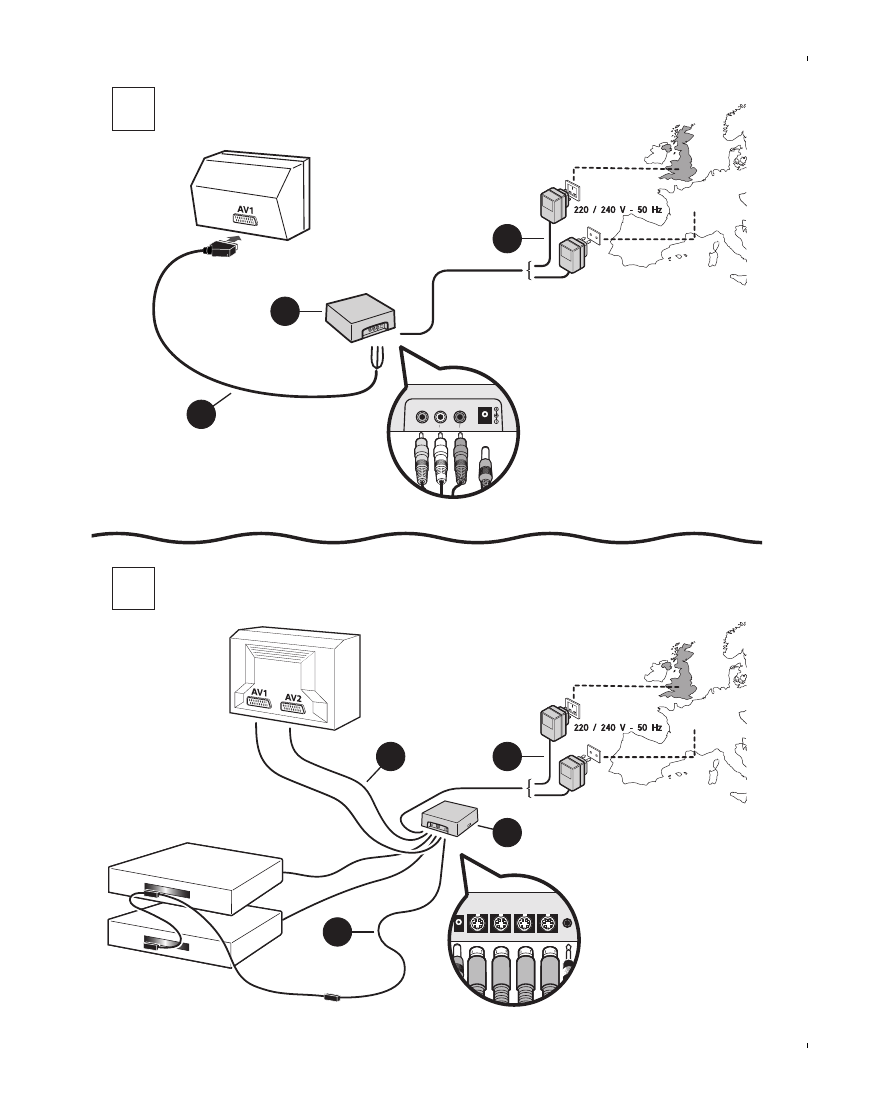 AV1

220 / 240 V - 50 Hz

AV1 AV2

220 / 240 V - 50 Hz