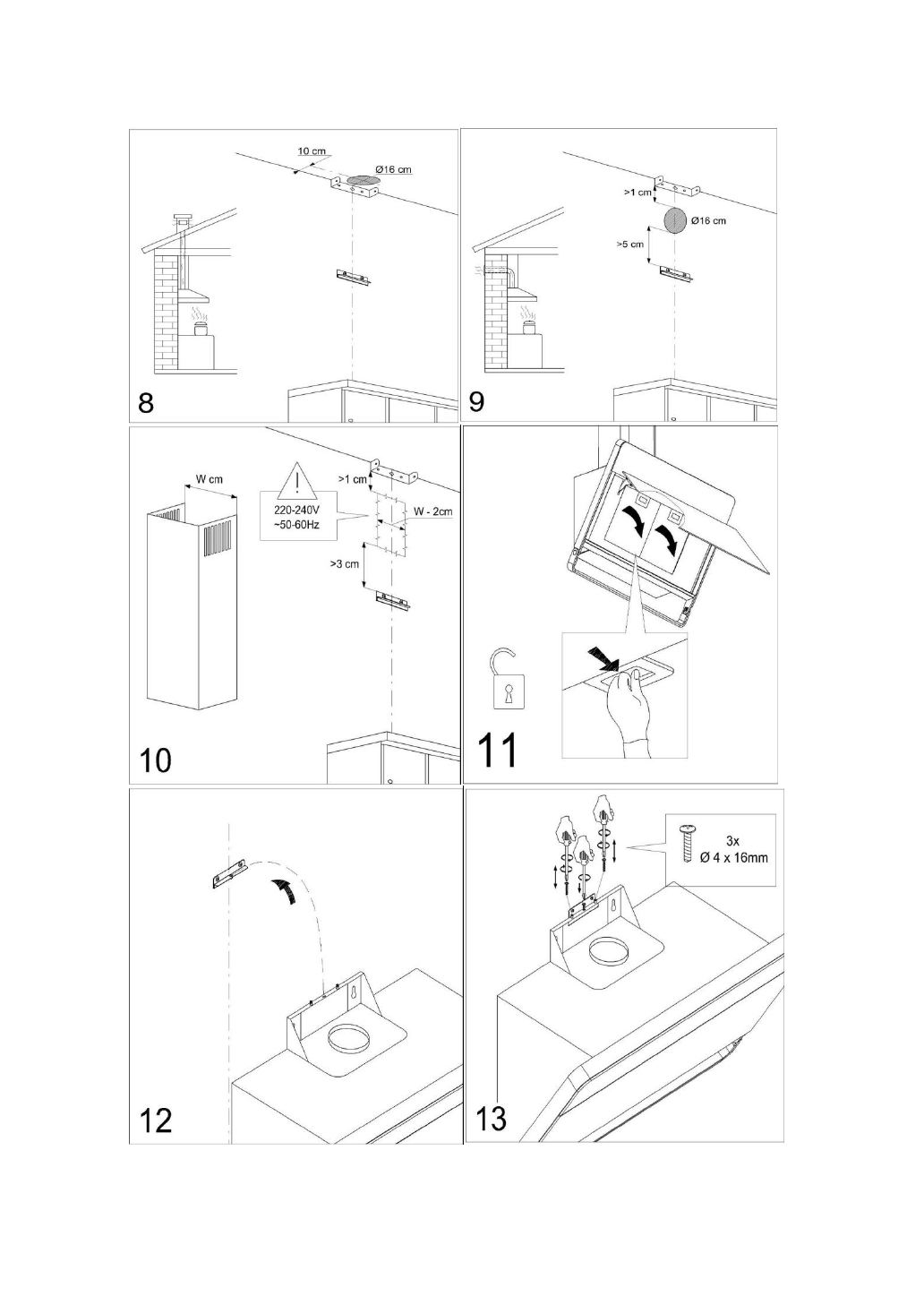 10 cm
Ø16 cm
8

>1 cm
Ø16 cm
>5 cm
9

W cm
220-240V
~50-60Hz
>1 cm
W - 2cm
>3 cm
10

11

12

3x
Ø 4 x 16mm
13