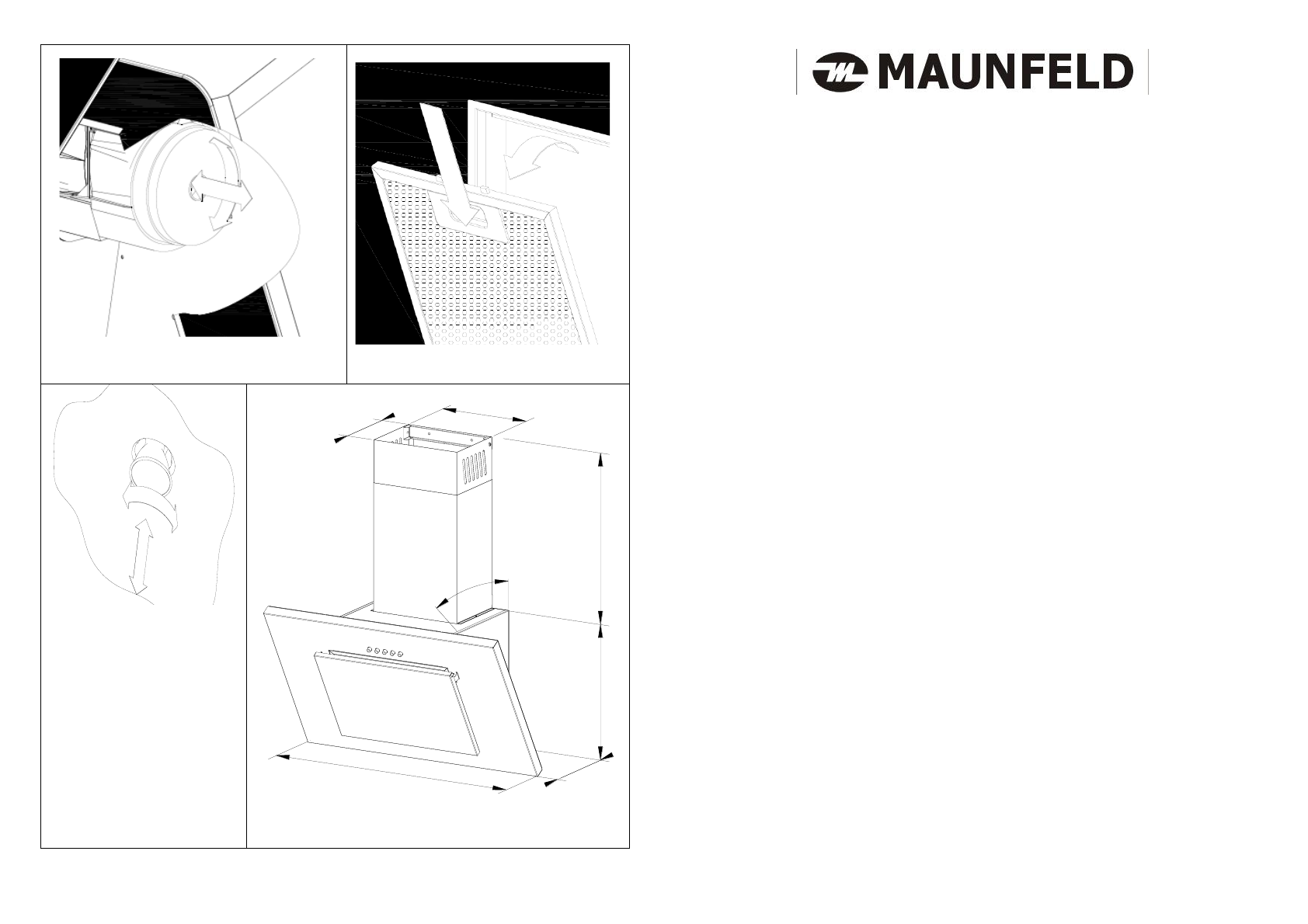 MAUNFELD