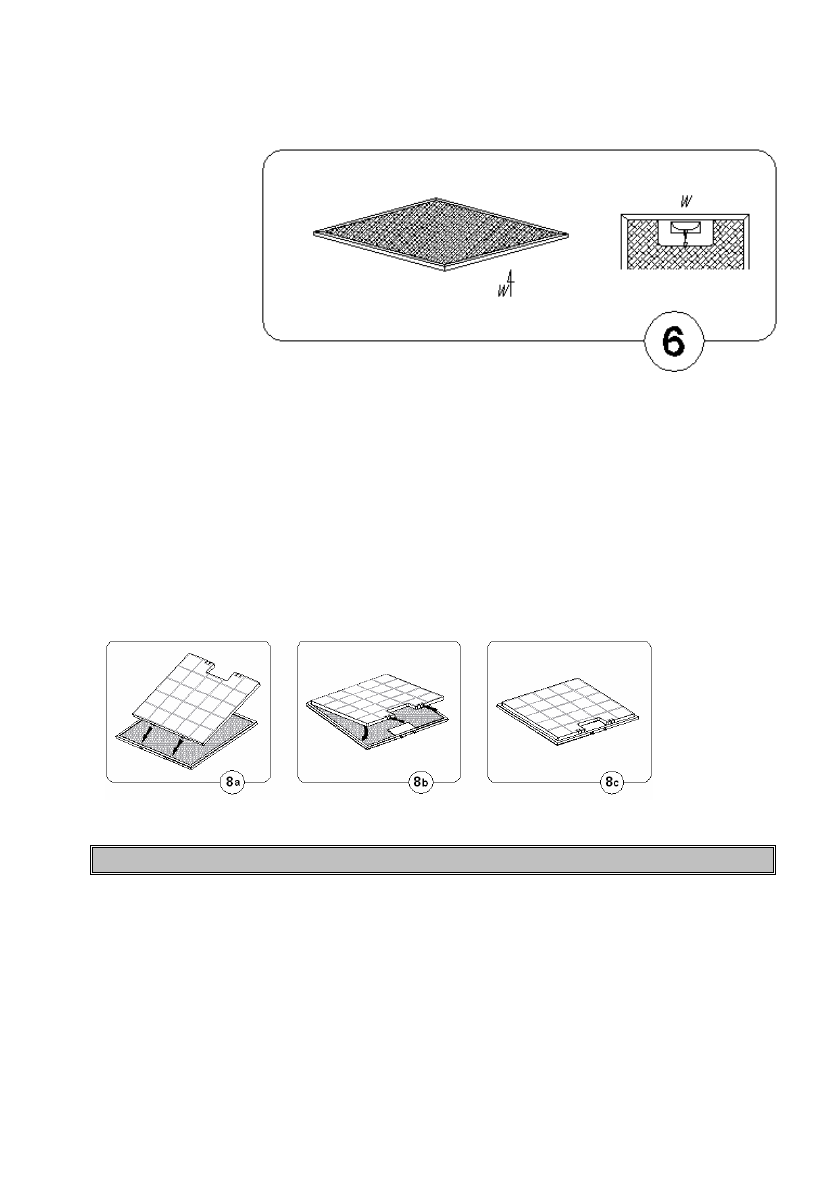 W

W

6

8a

8b

8c