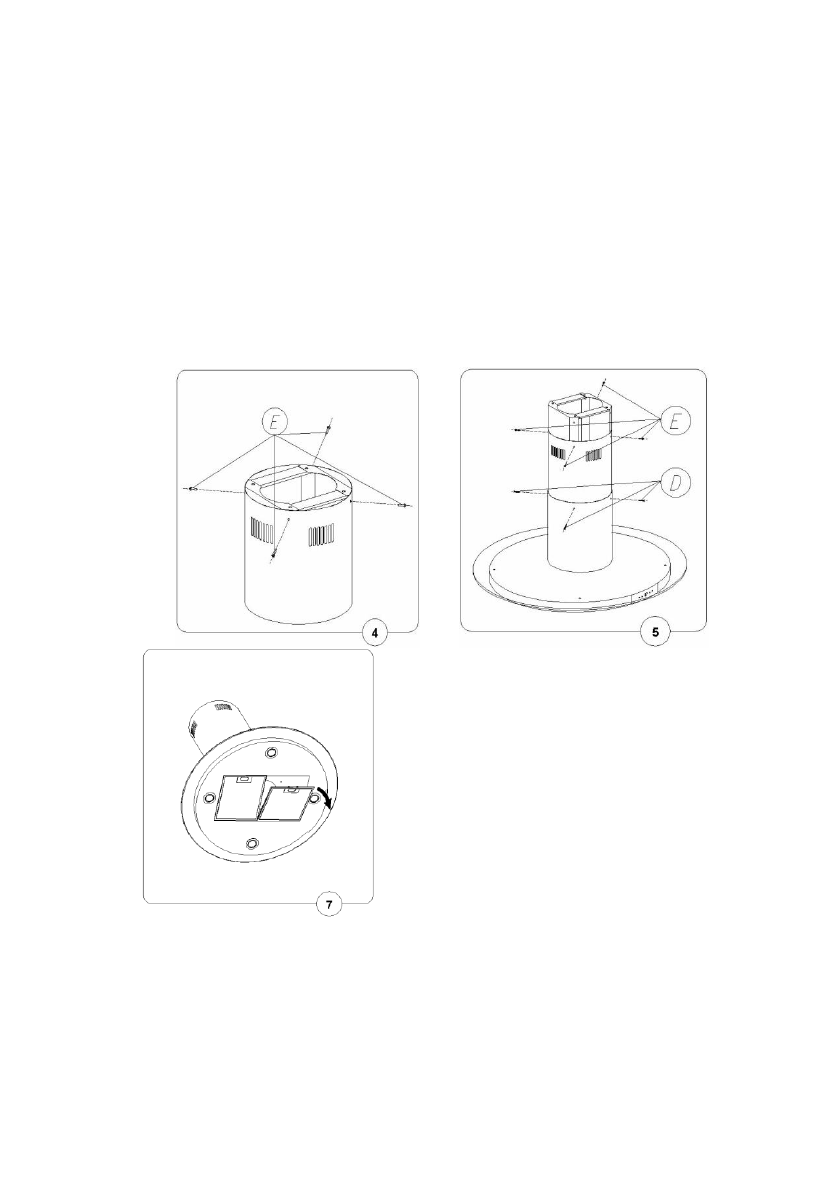 E

4

E

D

5

7