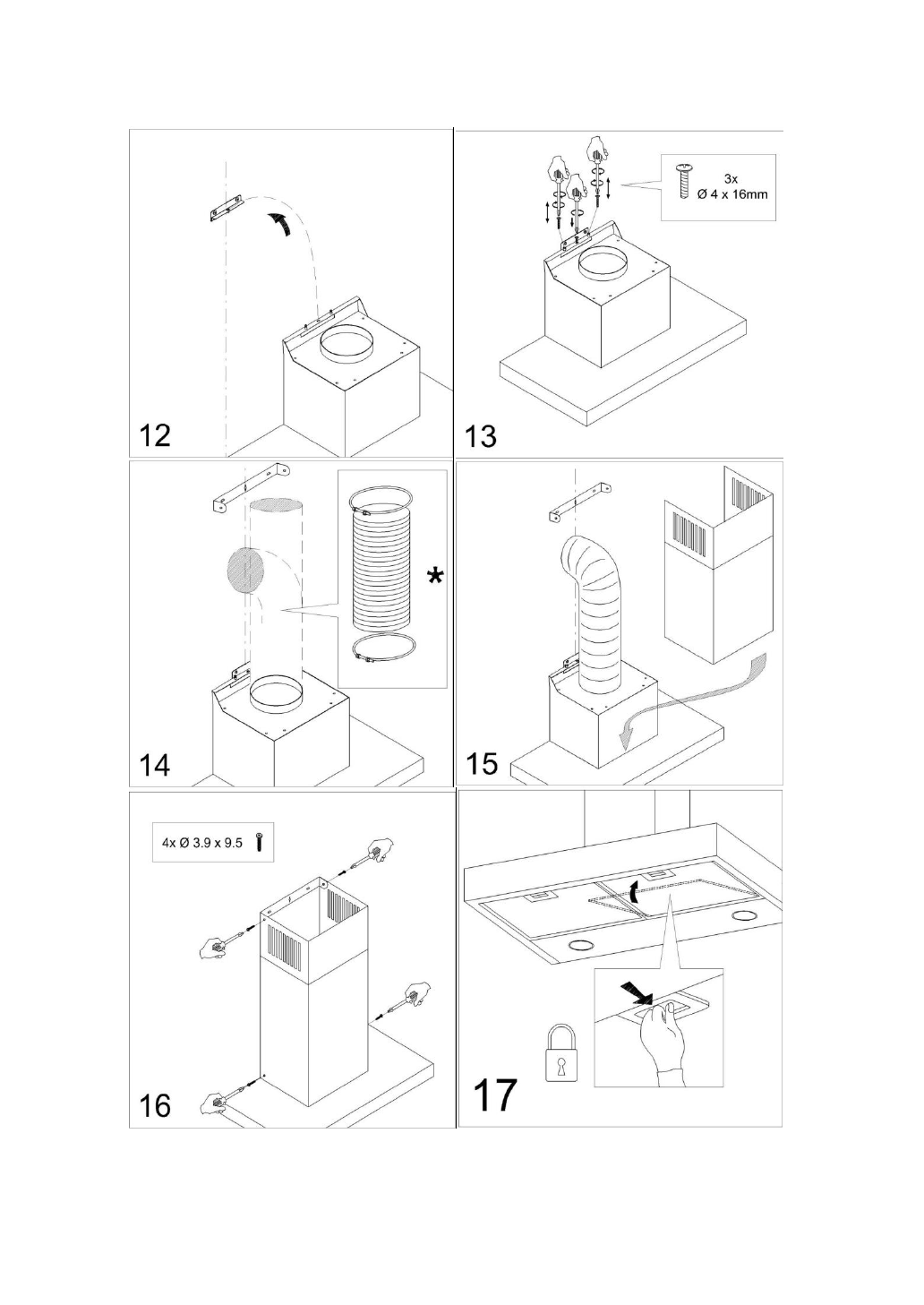 12

3x
Ø 4 x 16mm

13

*

14

15

4x Ø 3.9 x 9.5

16

17