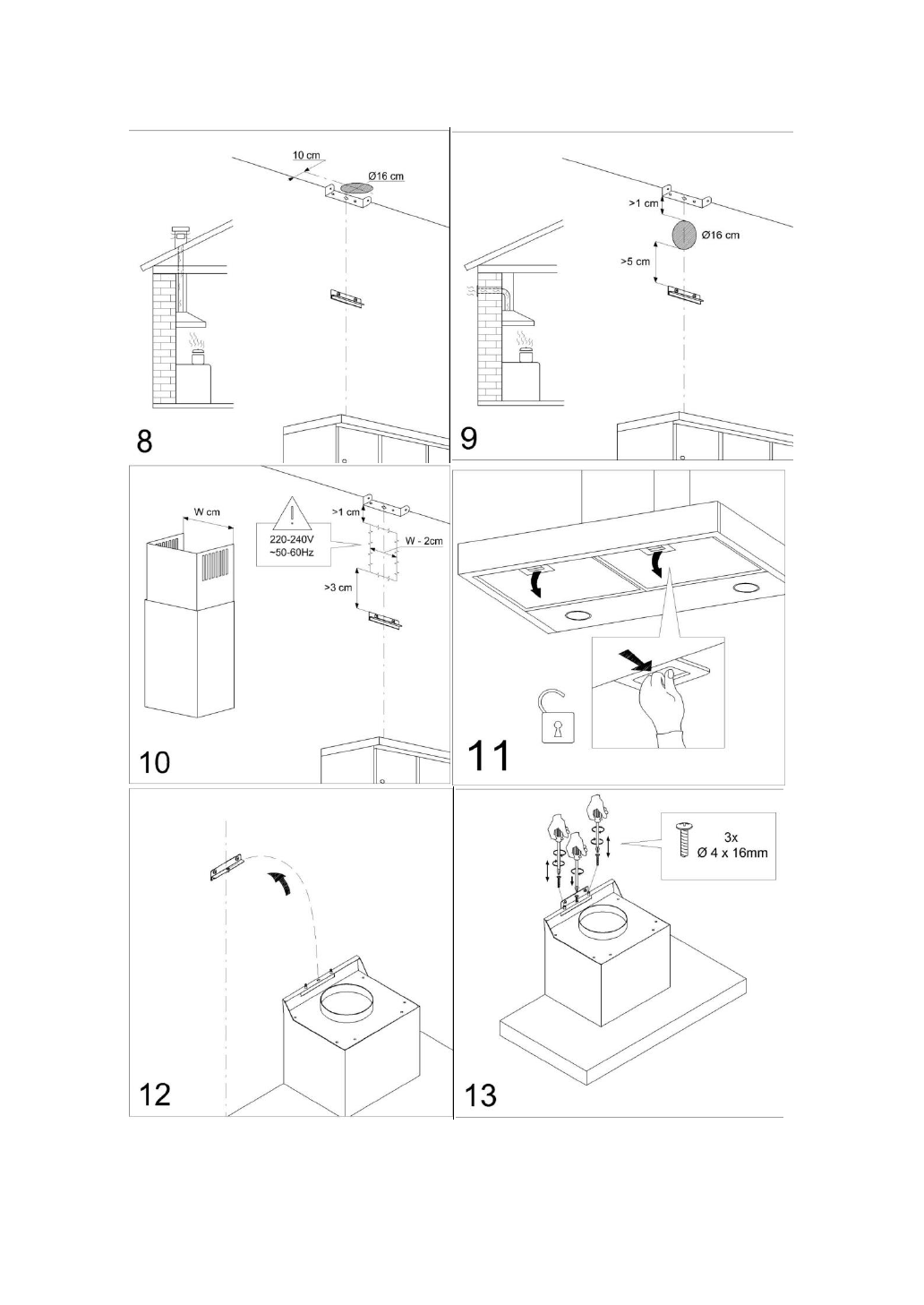 10 cm
Ø16 cm
8

>1 cm
Ø16 cm
>5 cm
9

W cm
220-240V
~50-60Hz
>1 cm
W - 2cm
>3 cm
10

11

12

3x
Ø 4 x 16mm
13