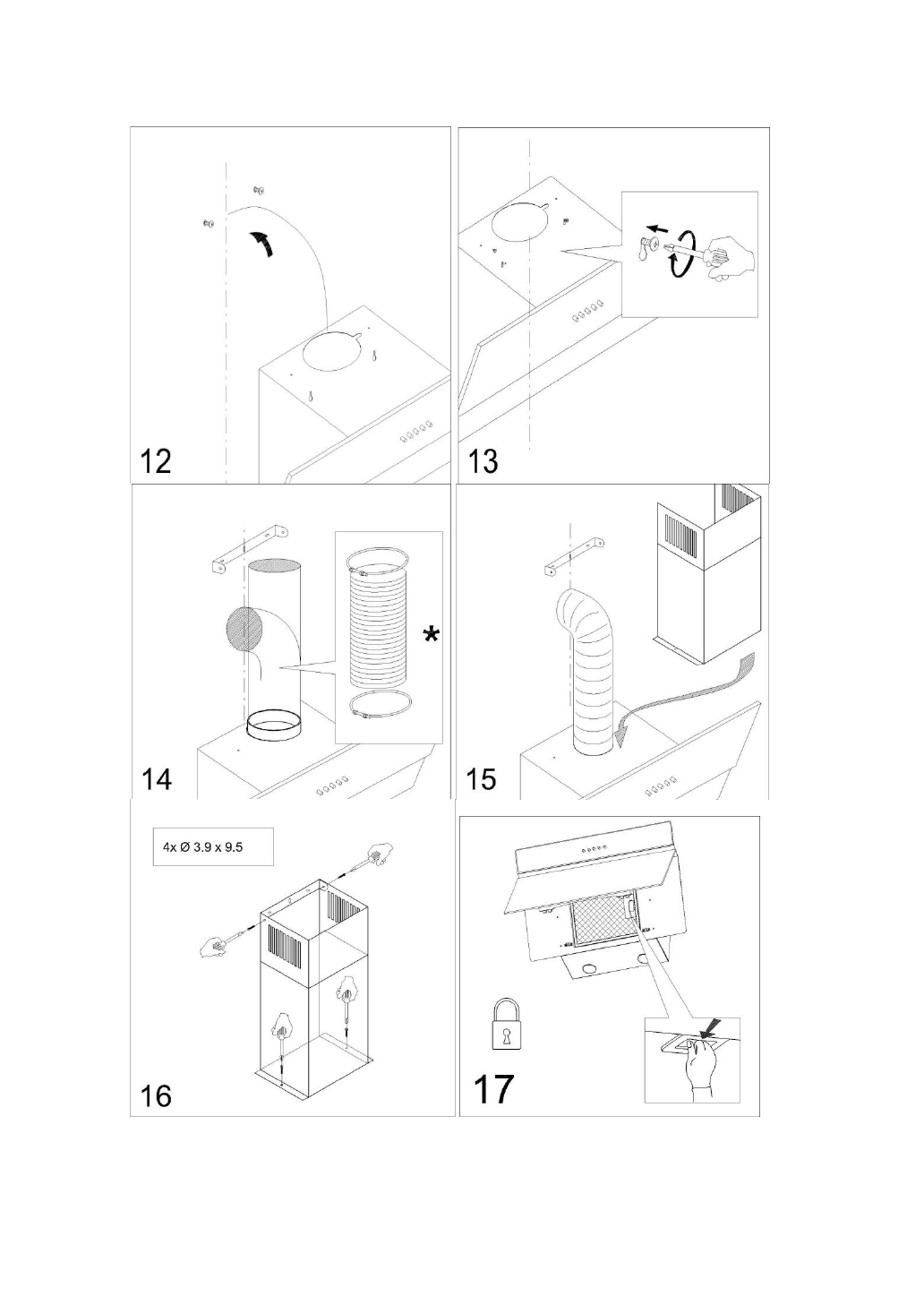 12

13

*

14

15

4x Ø 3.9 x 9.5

16

17