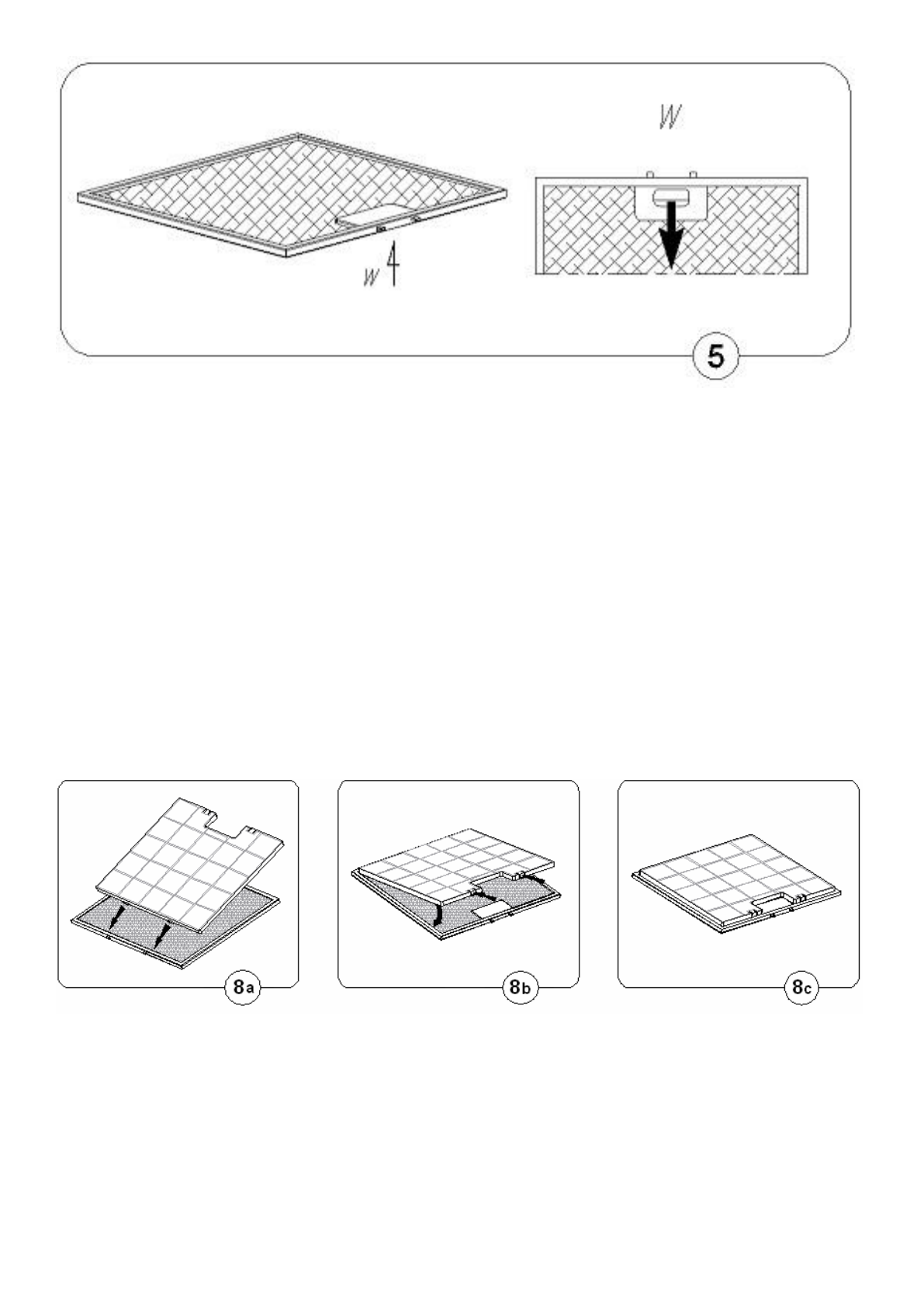 W

W

5

8a

8b

8c