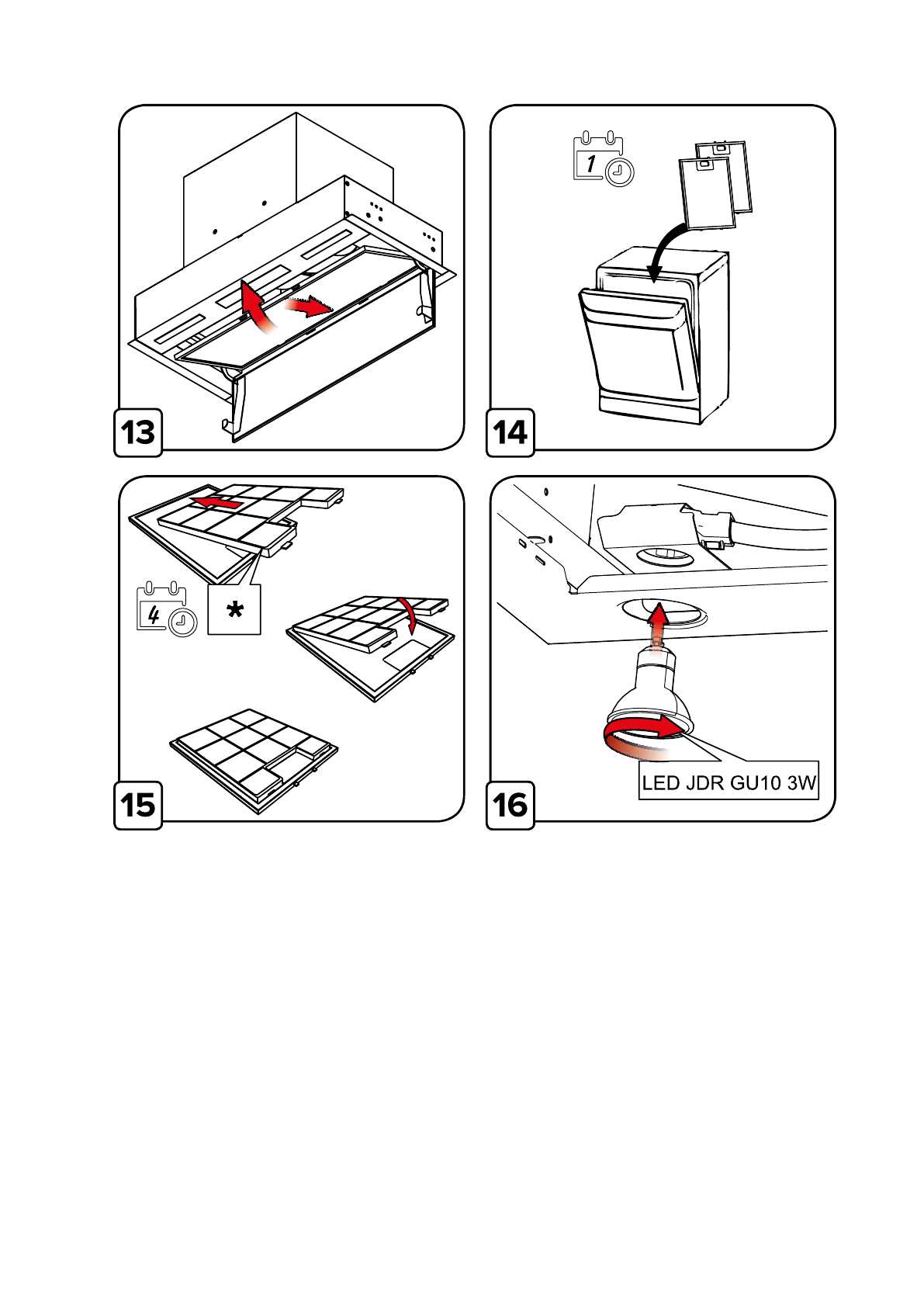 13

1

14

4

*

15

LED JDR GU10 3W

16