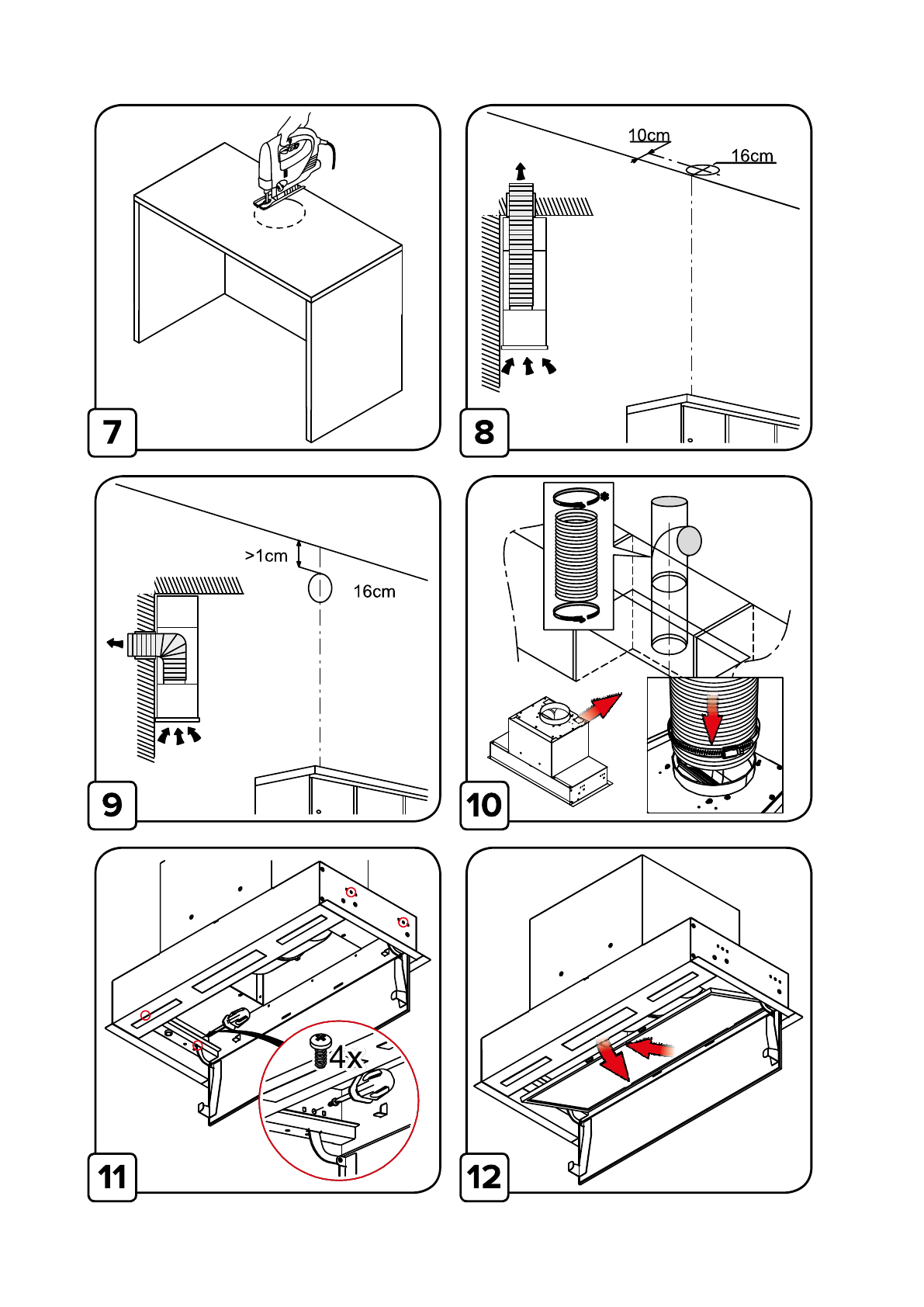 7

10cm

16cm

8

>1cm

16cm

9

10

4x

11

12