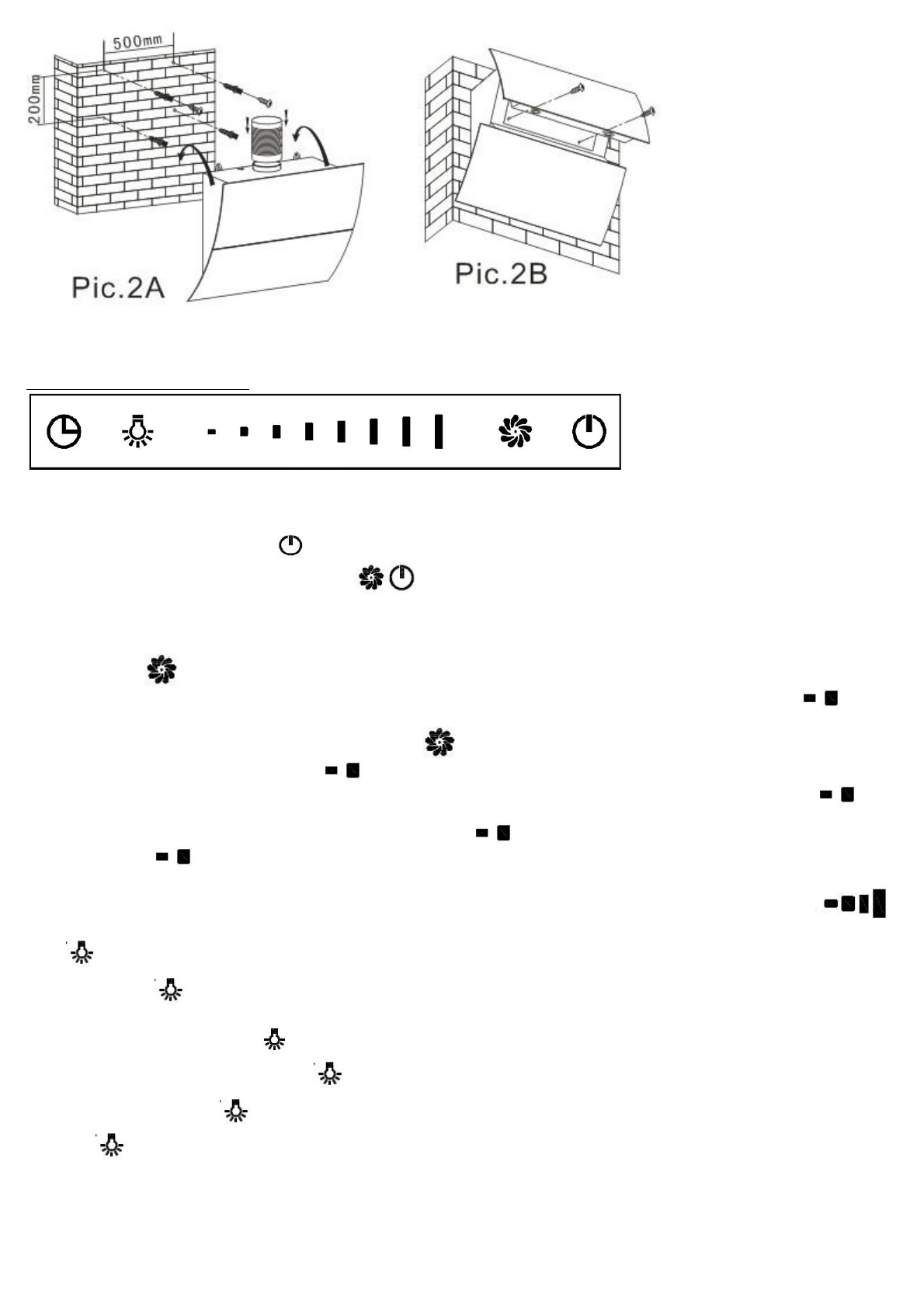 500mm

200mm

Pic.2A

Pic.2B