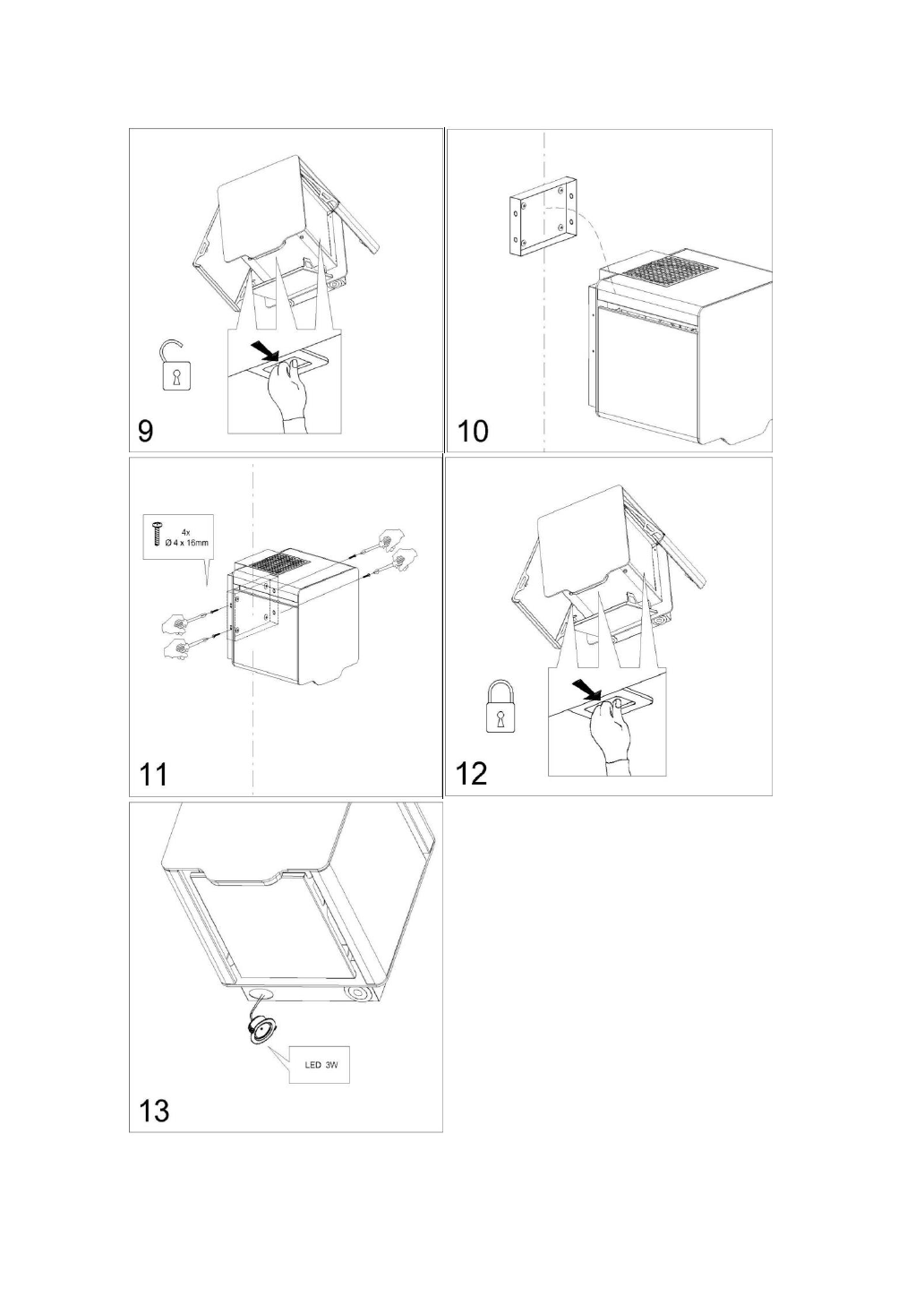 9

10

4x
Ø 4 x 16mm

11

12

LED 3W

13