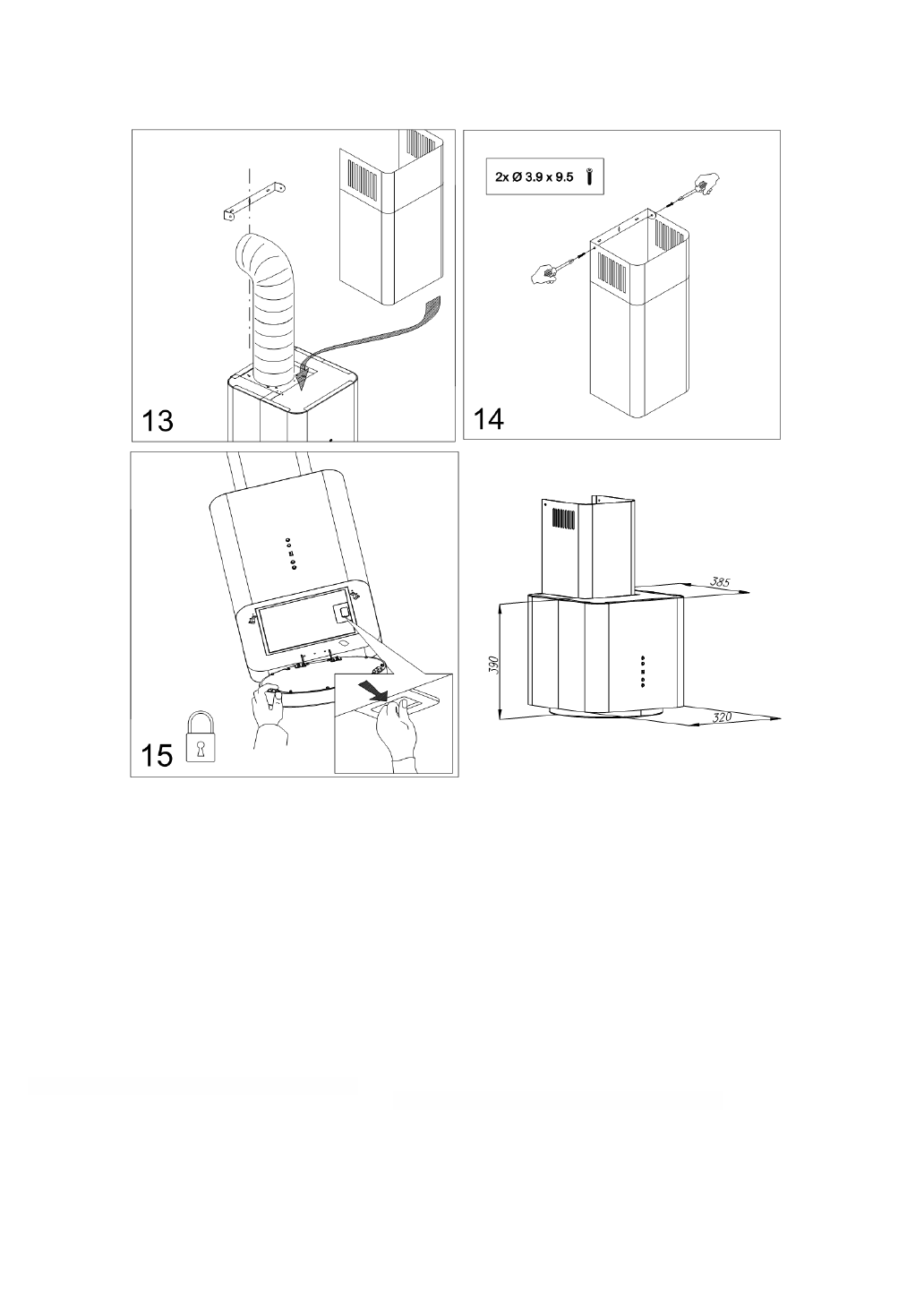 13

2x Ø 3.9 x 9.5

14

15

385

390

320