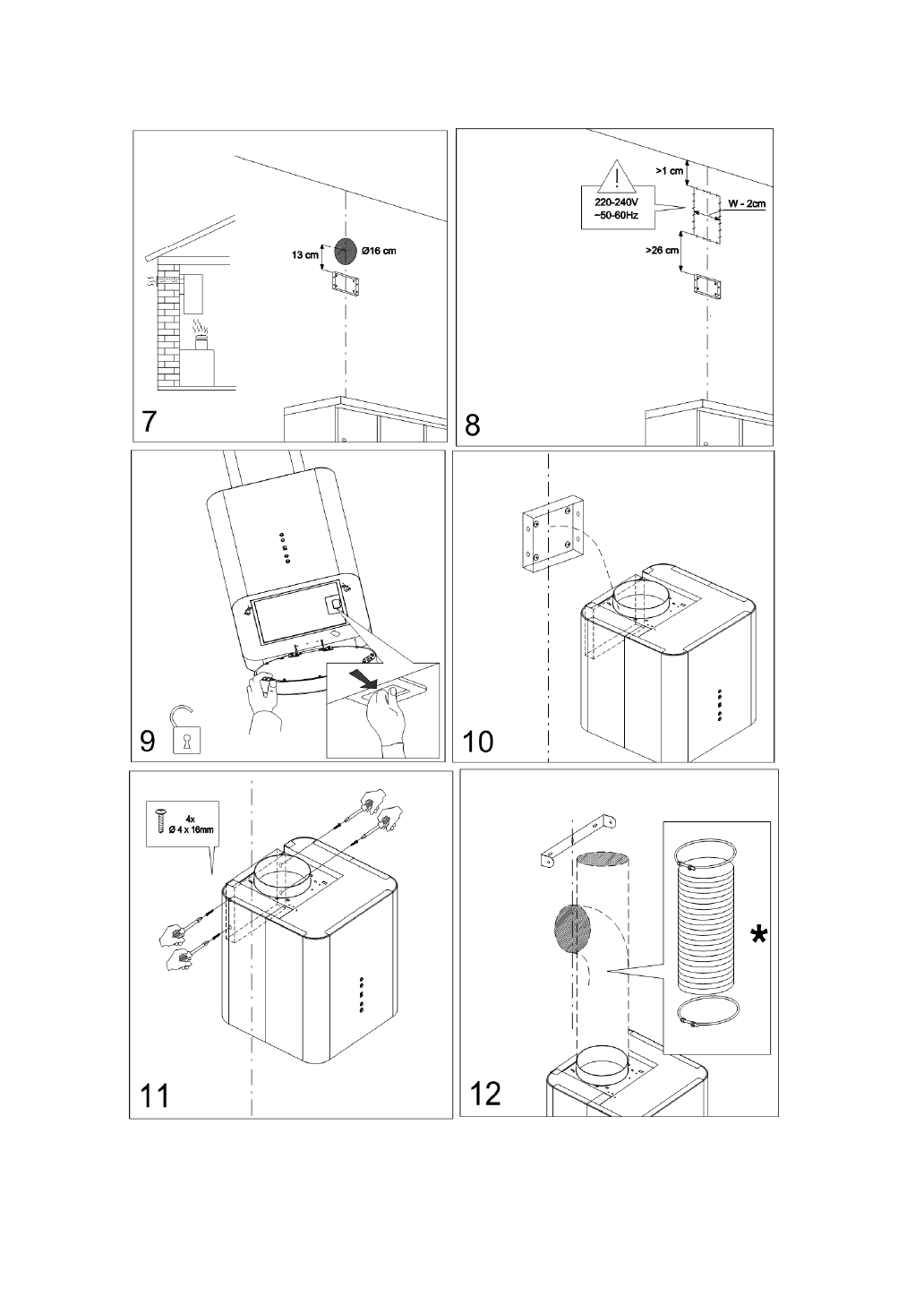 13 cm
Ø16 cm

7

>1 cm
220-240V
~50-60Hz
W - 2cm
>26 cm

8

9

10

4x
Ø 4 x 16mm

11

*

12