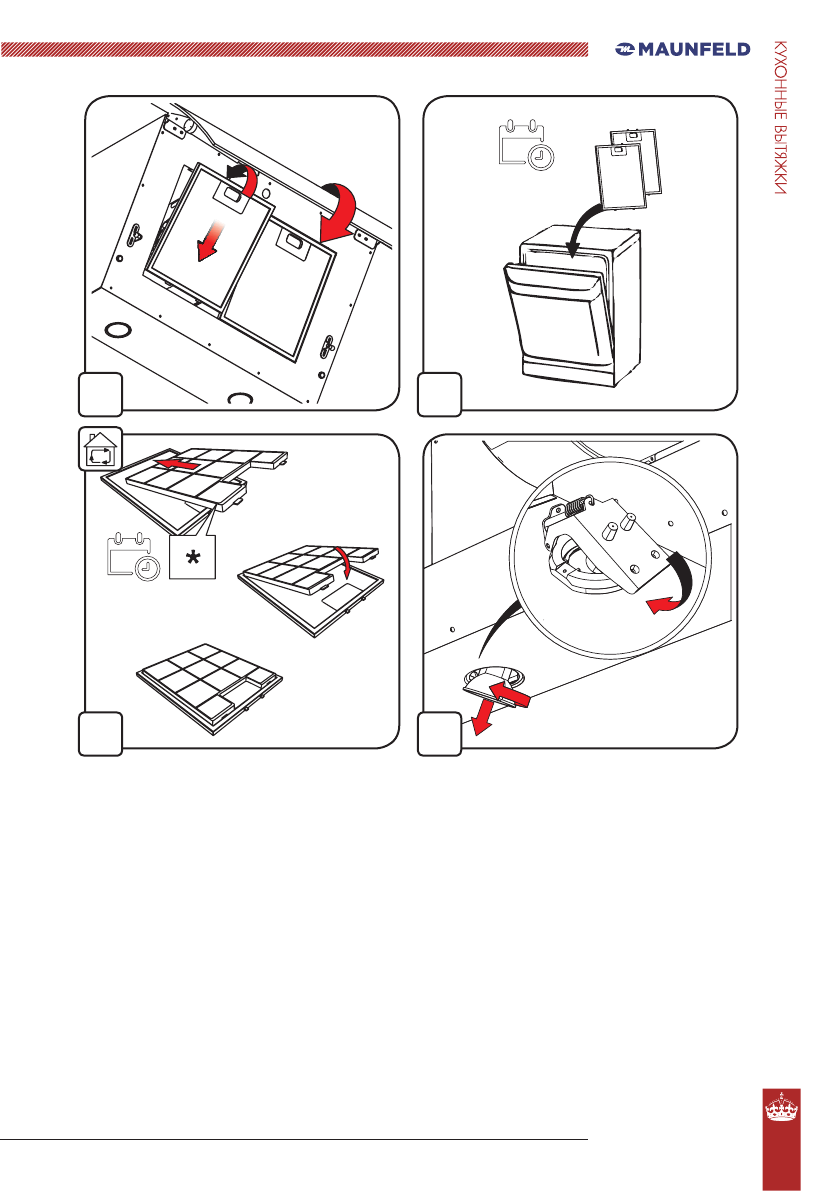 MAUNFELD

КУХОННЫЕ ВЫТЯЖКИ

*