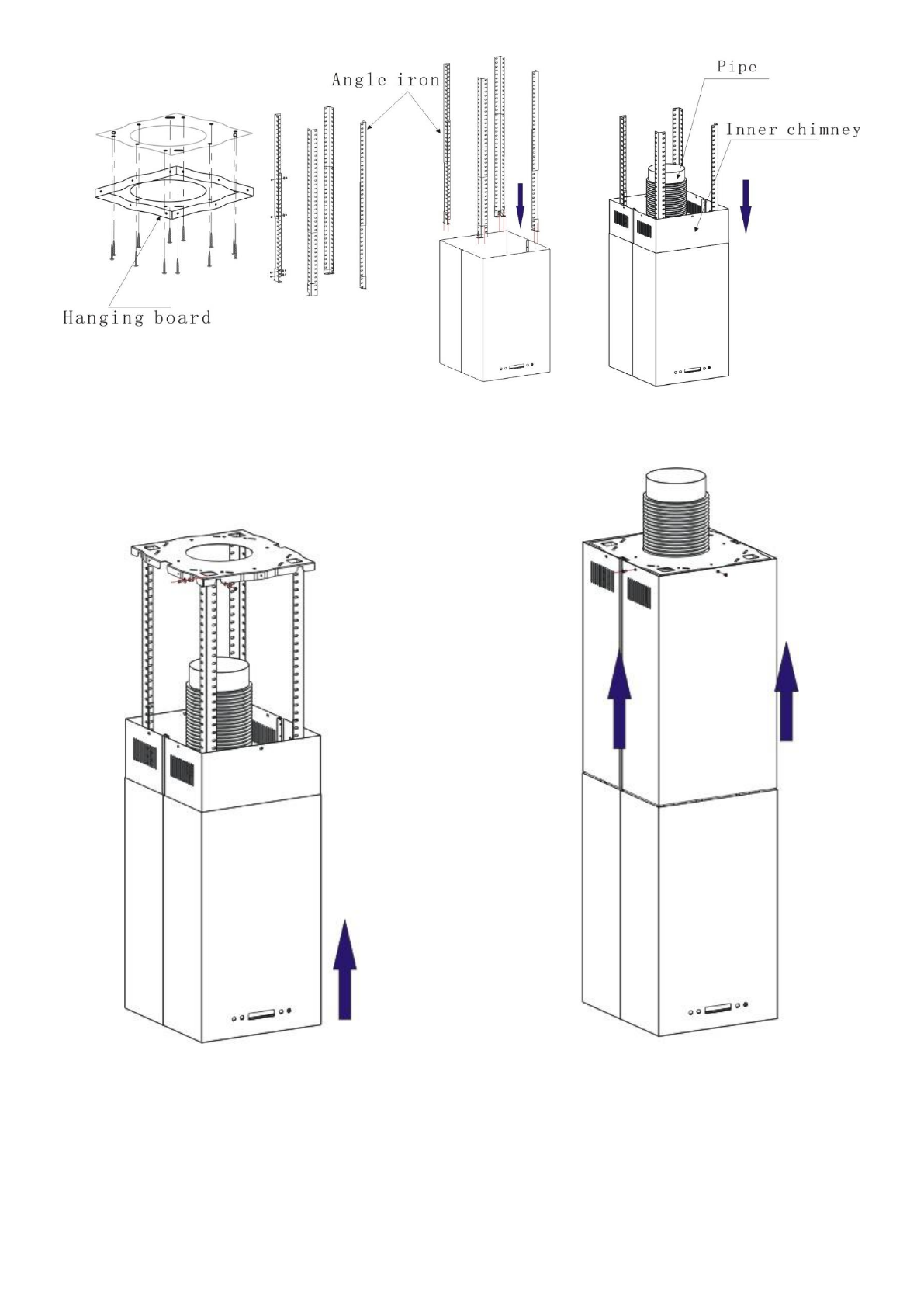 Angle iron

Pipe

Inner chimney

Hanging board