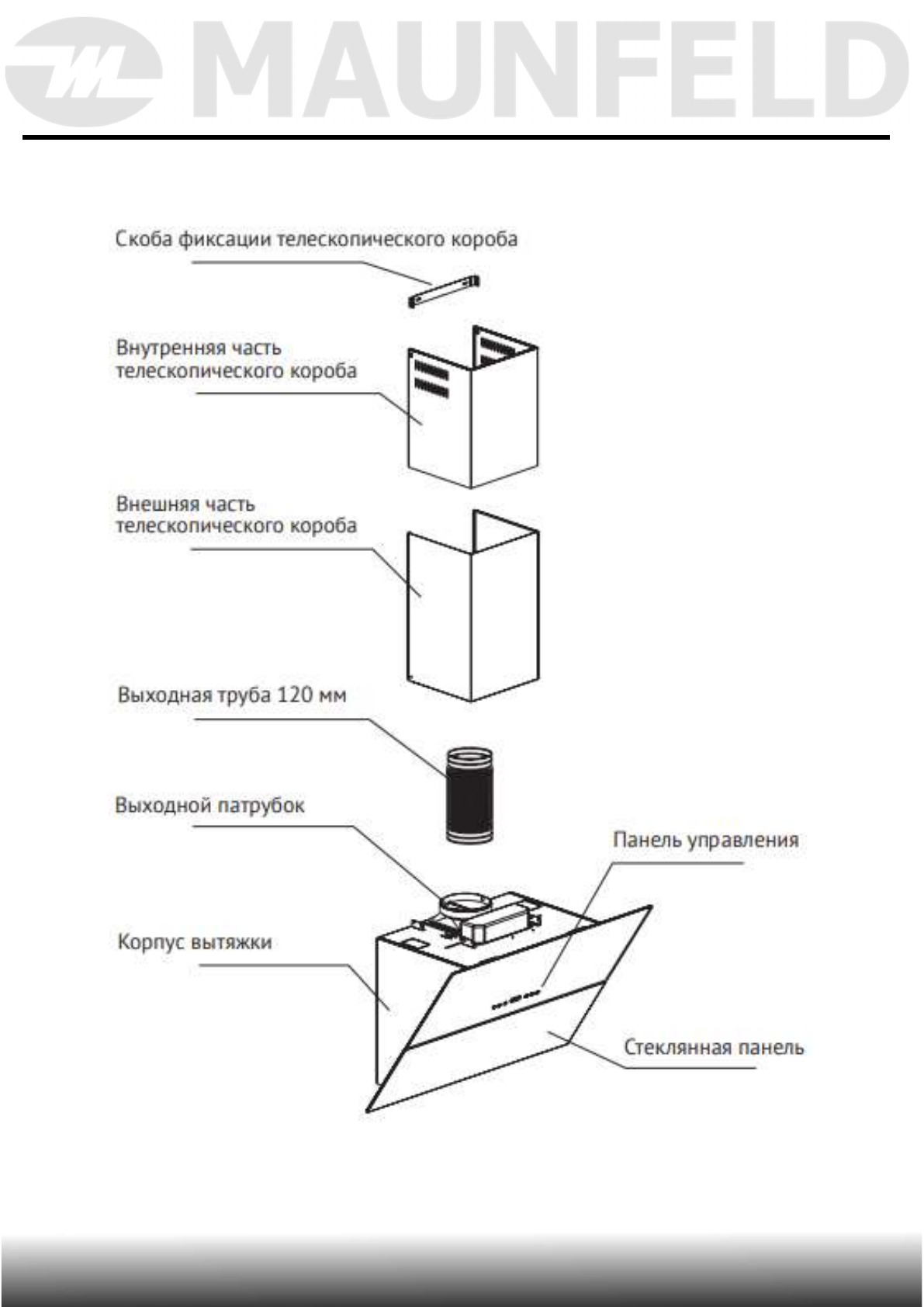 MAUNFELD

Скоба фиксации телескопического короба

Внутренняя часть телескопического короба

Внешняя часть телескопического короба

Выходная труба 120 мм

Выходной патрубок

Панель управления

Корпус вытяжки

Стеклянная панель