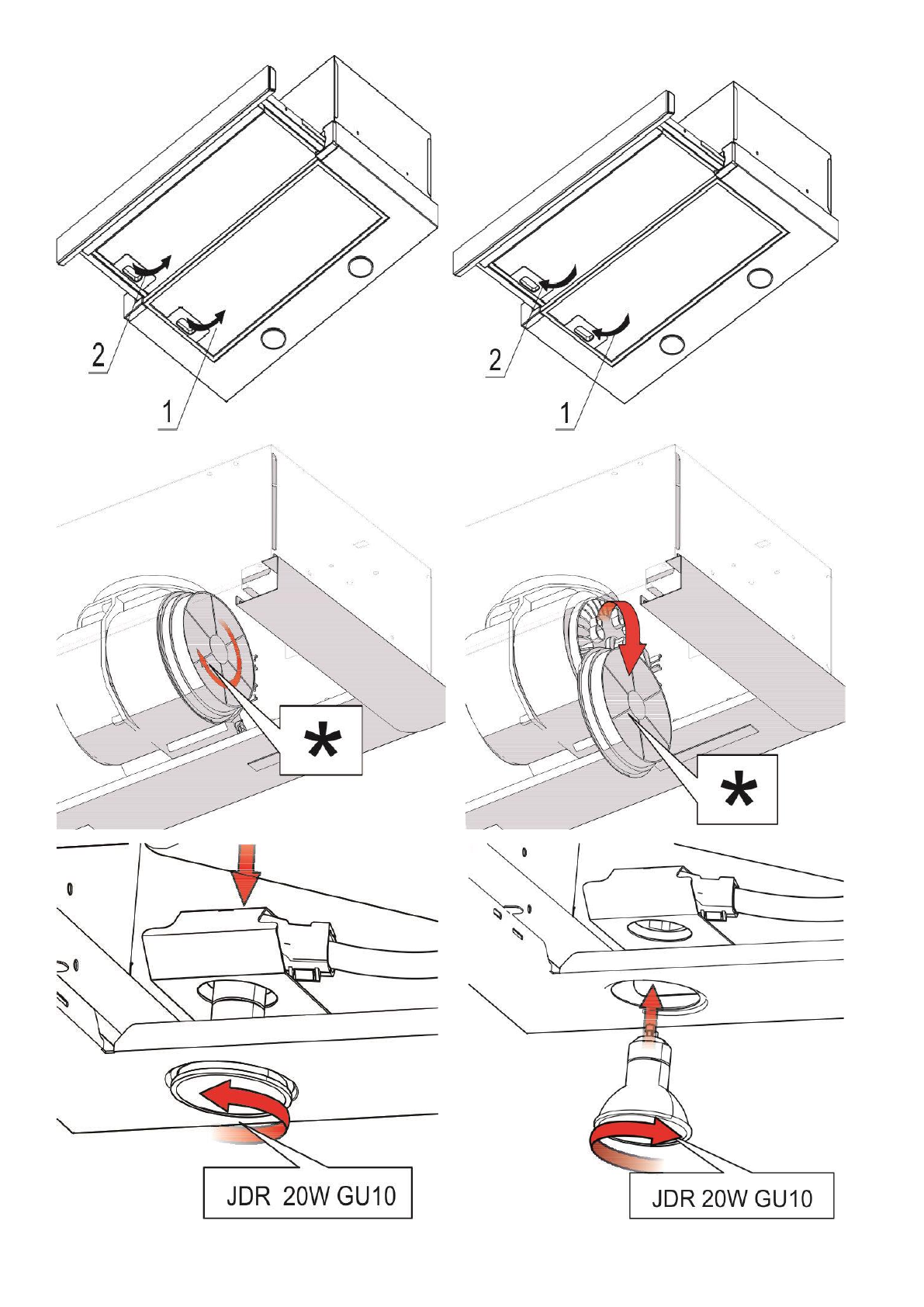 2
1
2
1
*
*
JDR 20W GU10
JDR 20W GU10