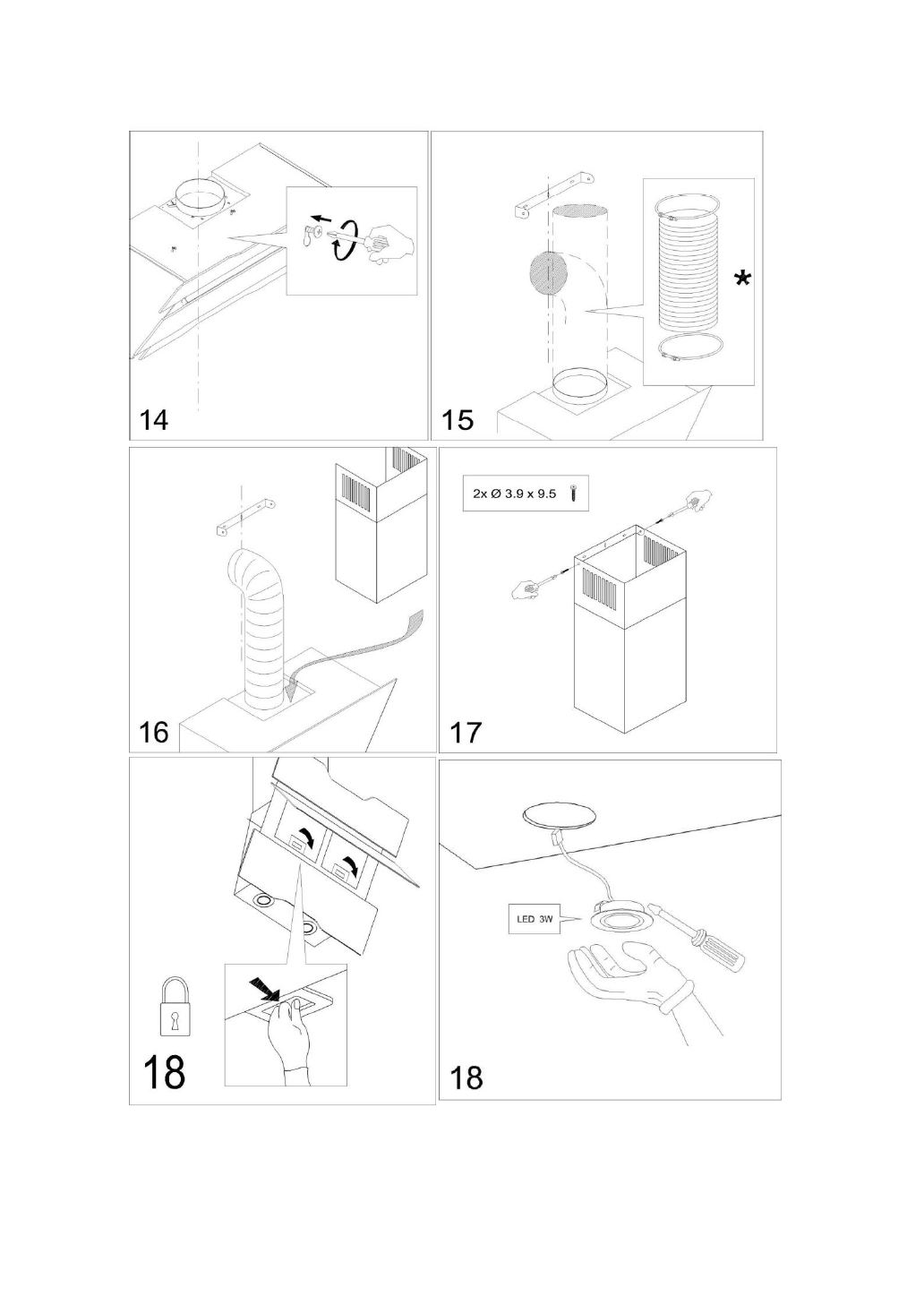 14

*

15

16

2x Ø 3.9 x 9.5

17

18

LED 3W

18