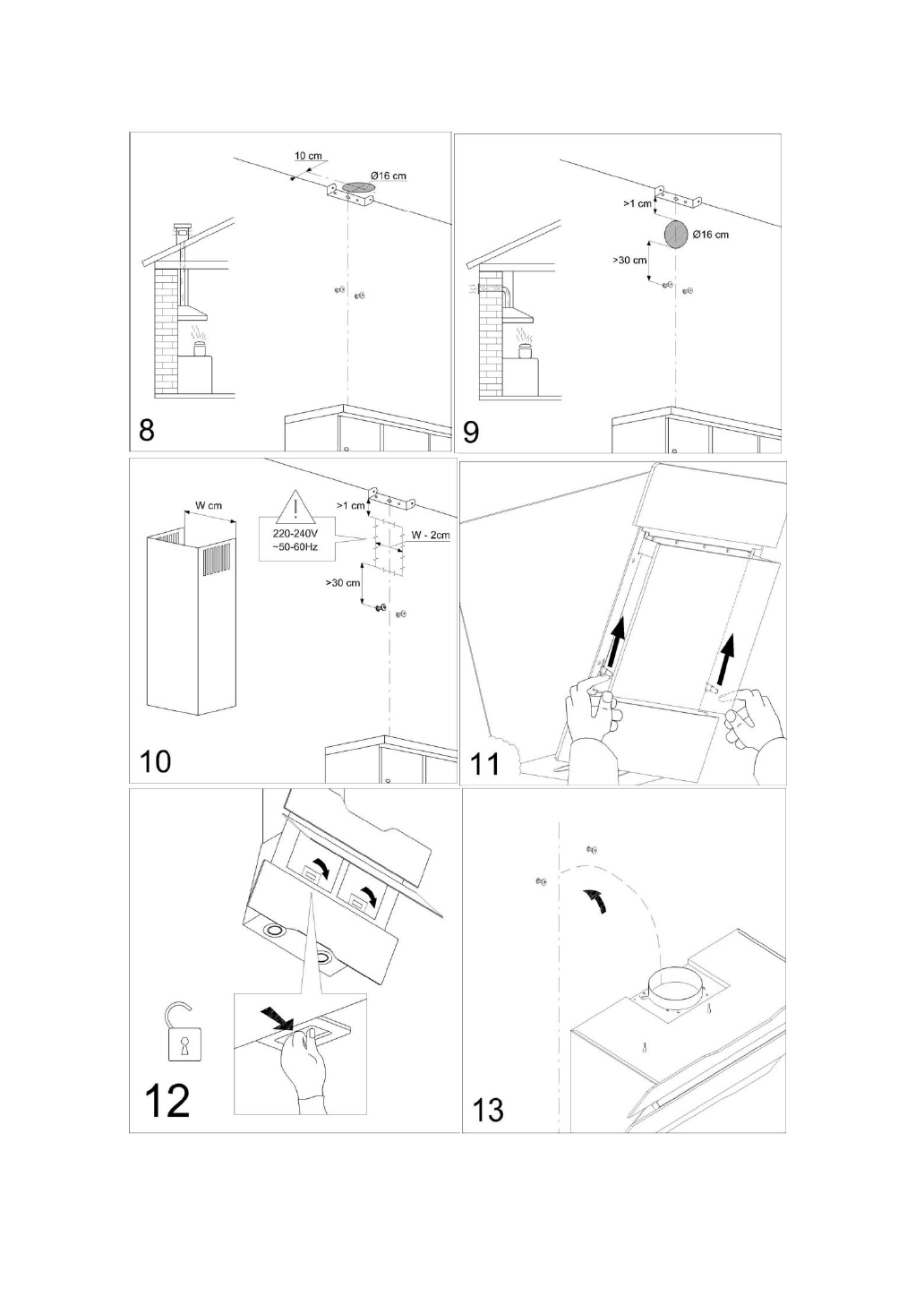 10 cm
Ø16 cm
8

>1 cm
Ø16 cm
>30 cm
9

W cm
220-240V
~50-60Hz
>1 cm
W - 2cm
>30 cm
10

11

12

13