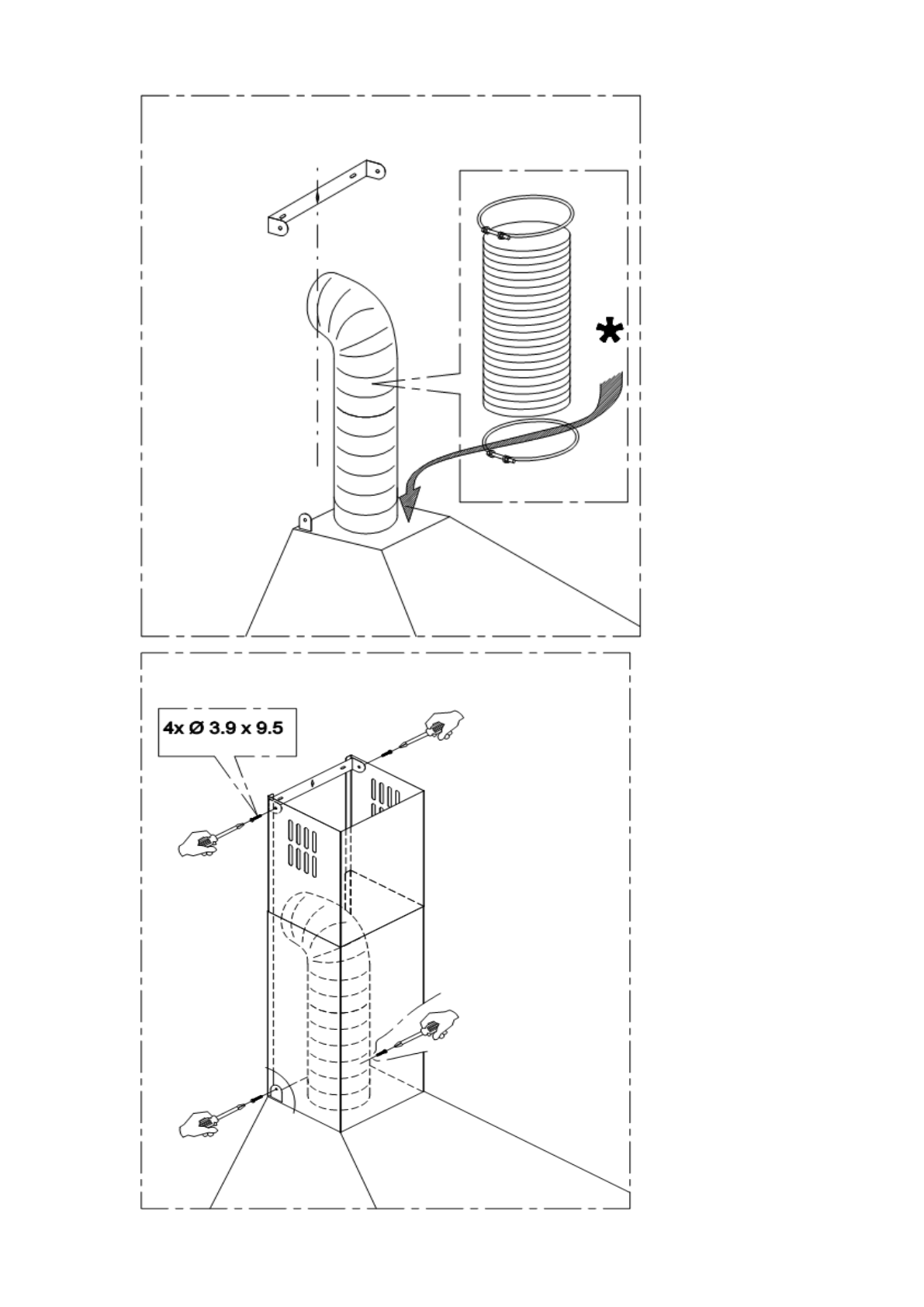 *

4x Ø 3.9 x 9.5