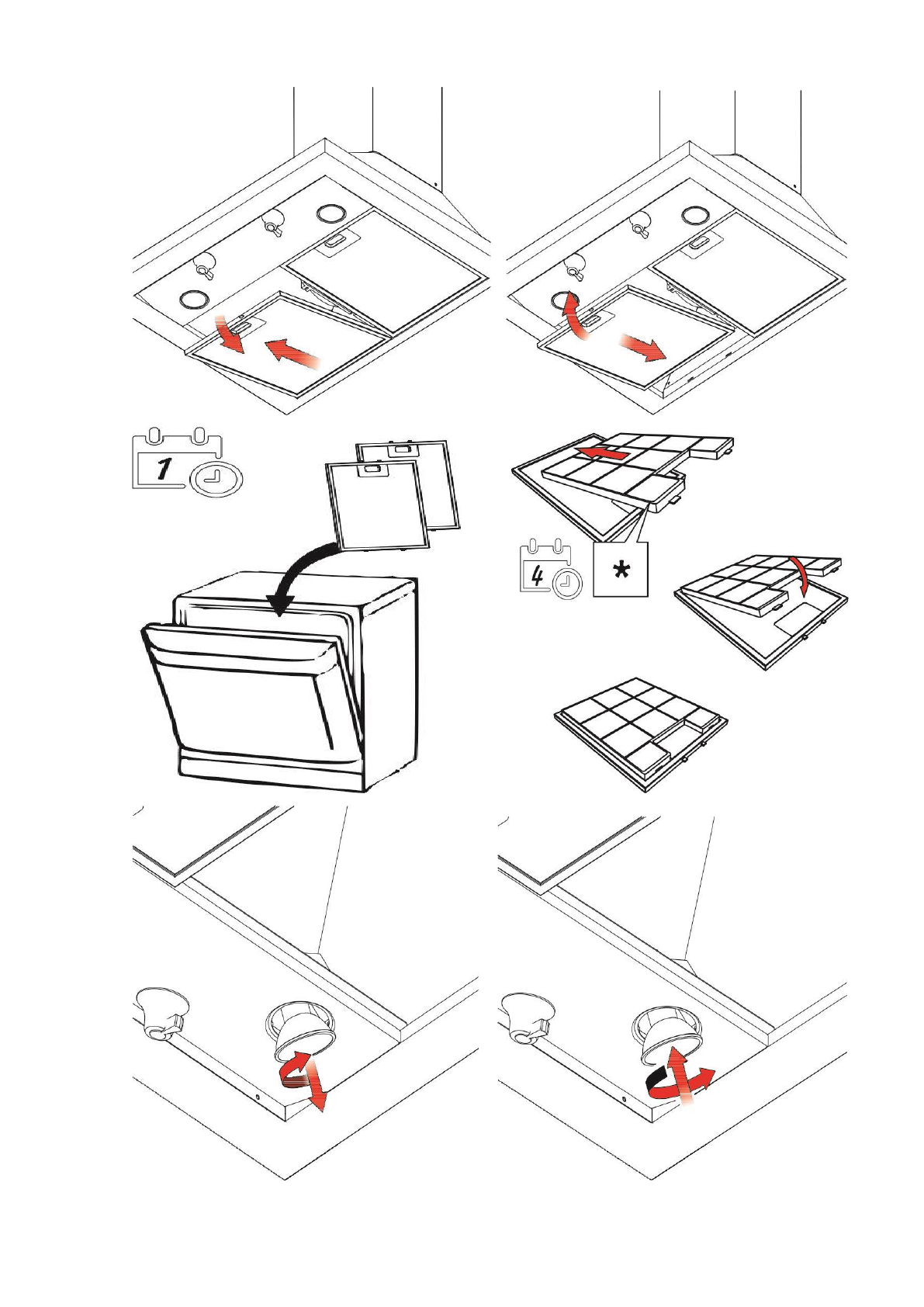 1

4

*