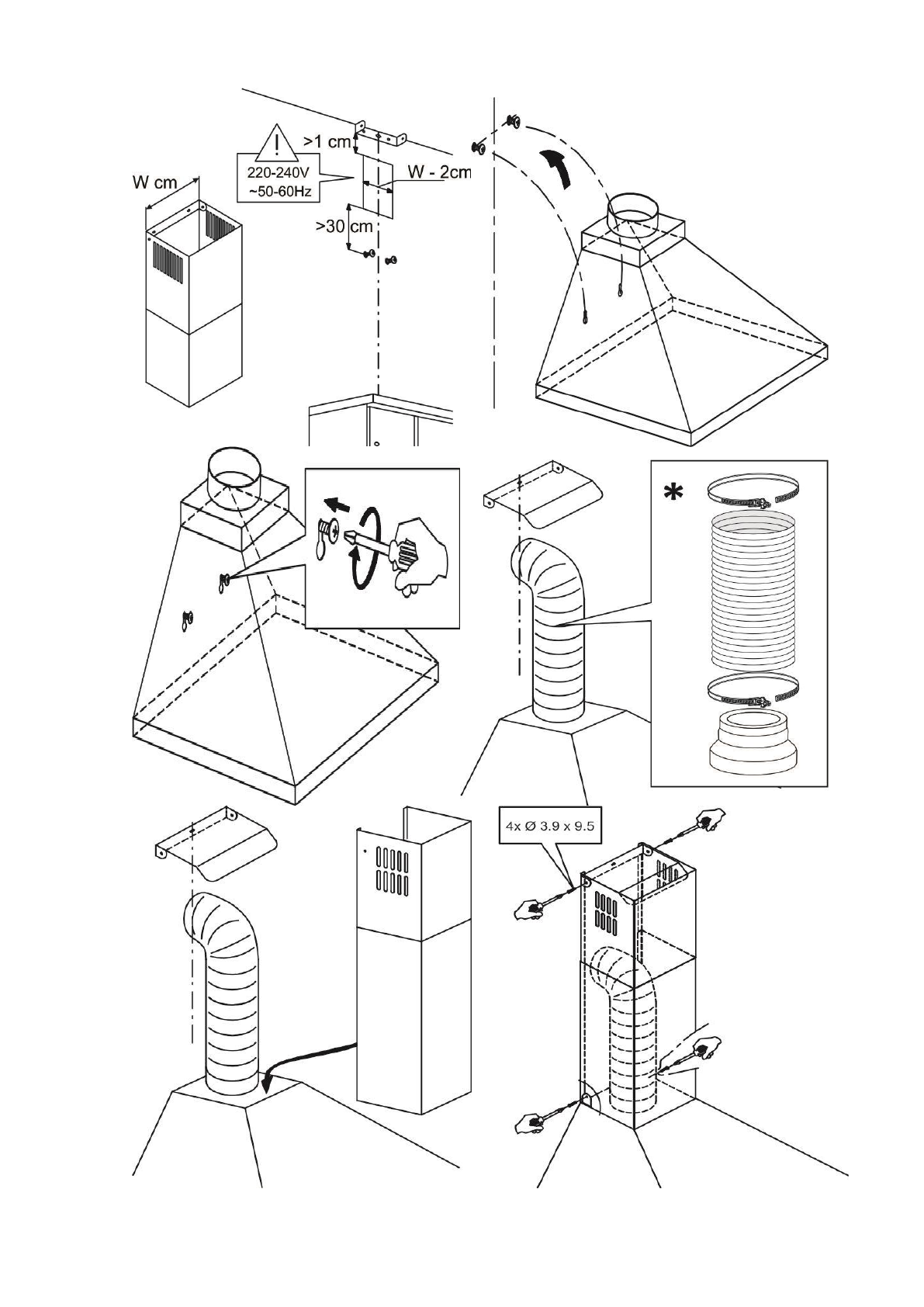 W cm

!

220-240V ~50-60Hz

>1 cm

W - 2cm

>30 cm

*

4x Ø 3.9 x 9.5