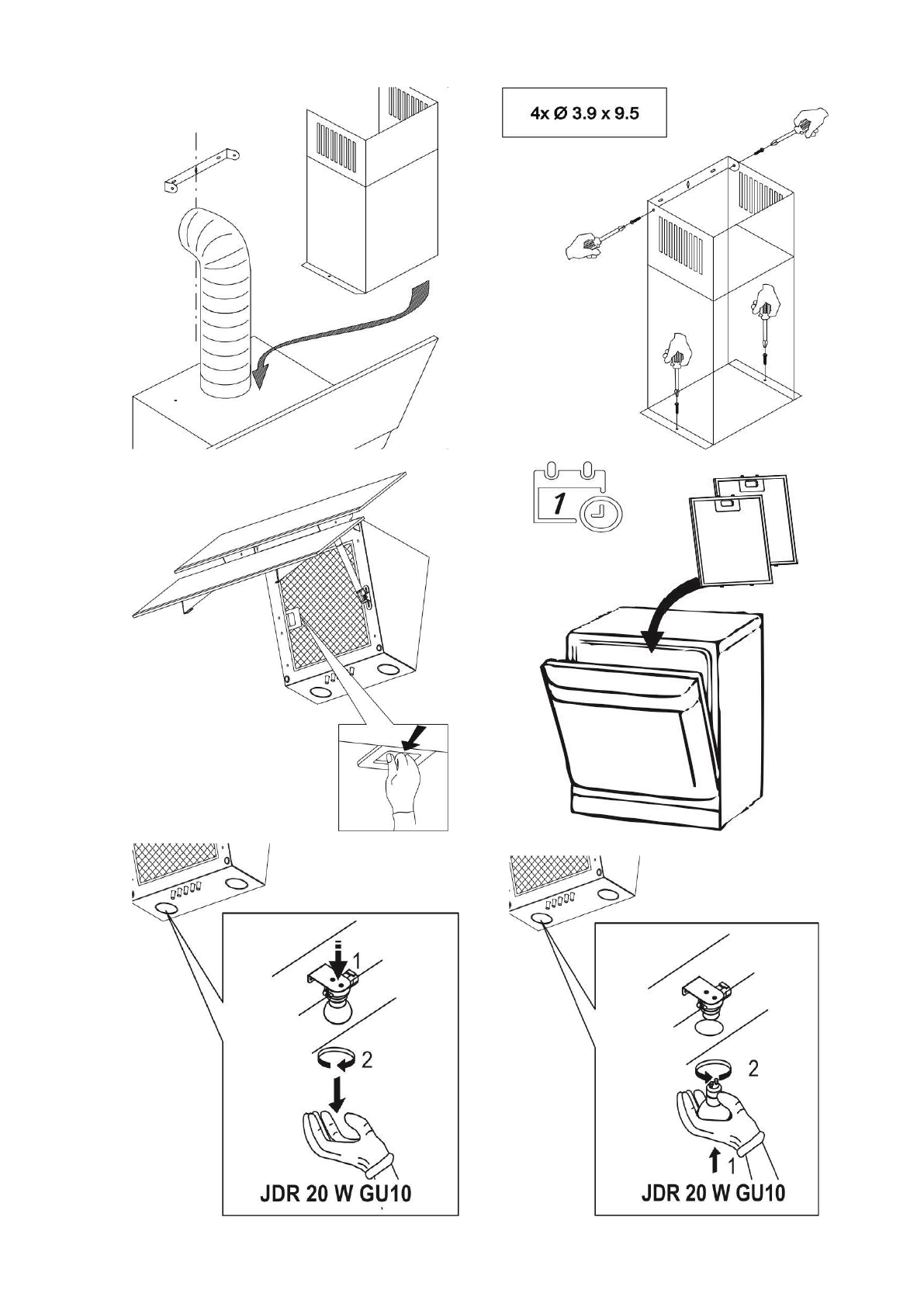 4x Ø 3.9 x 9.5

1

1

2

JDR 20 W GU10

2

1

JDR 20 W GU10