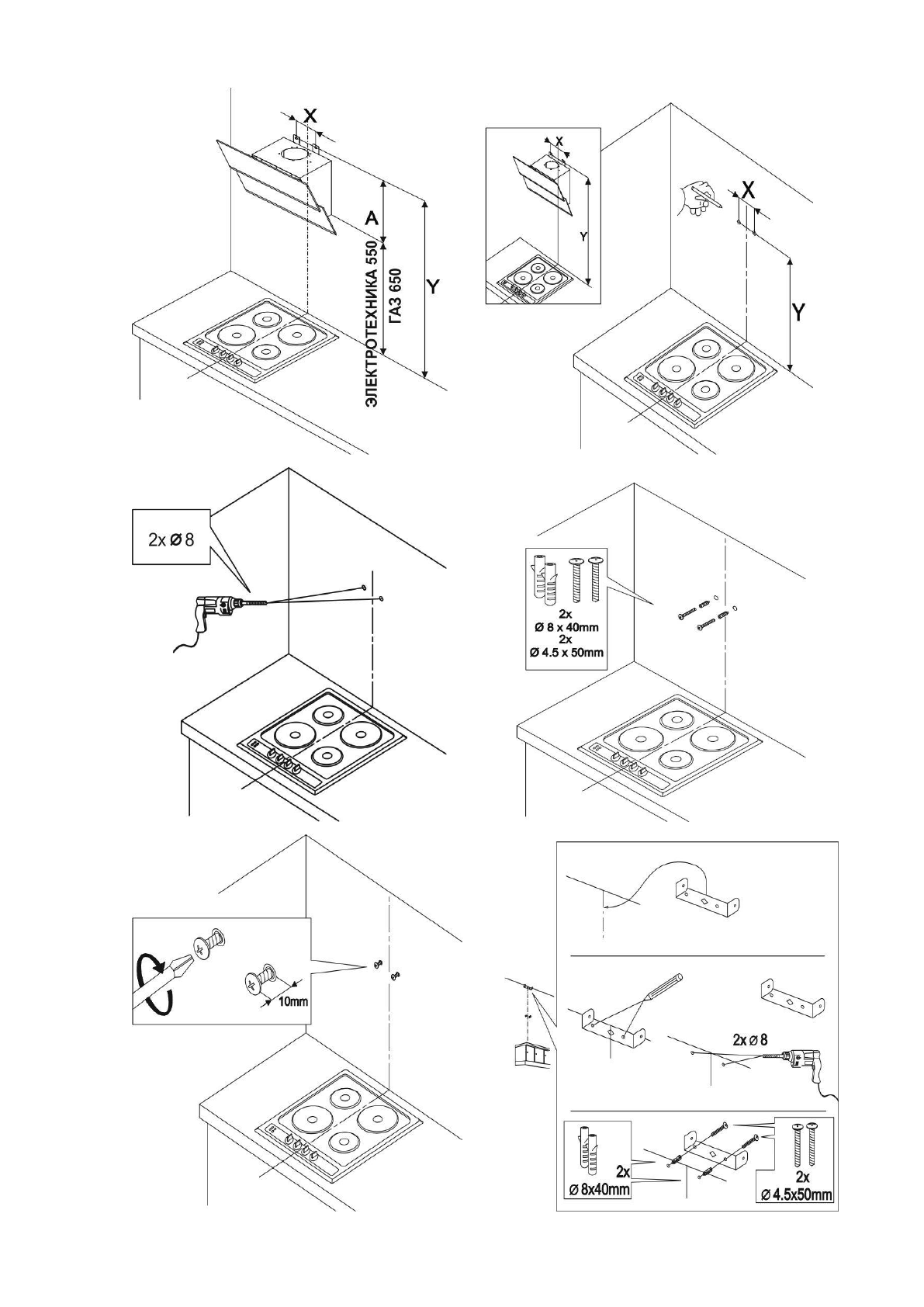 X
A
ЭЛЕКТРОТЕХНИКА 550
ГАЗ 650
Y

X
Y
X
Y

2x Ø 8

2x
Ø 8 x 40mm
2x
Ø 4.5 x 50mm

10mm

2x Ø 8

2x
Ø 8x40mm
2x
Ø 4.5x50mm