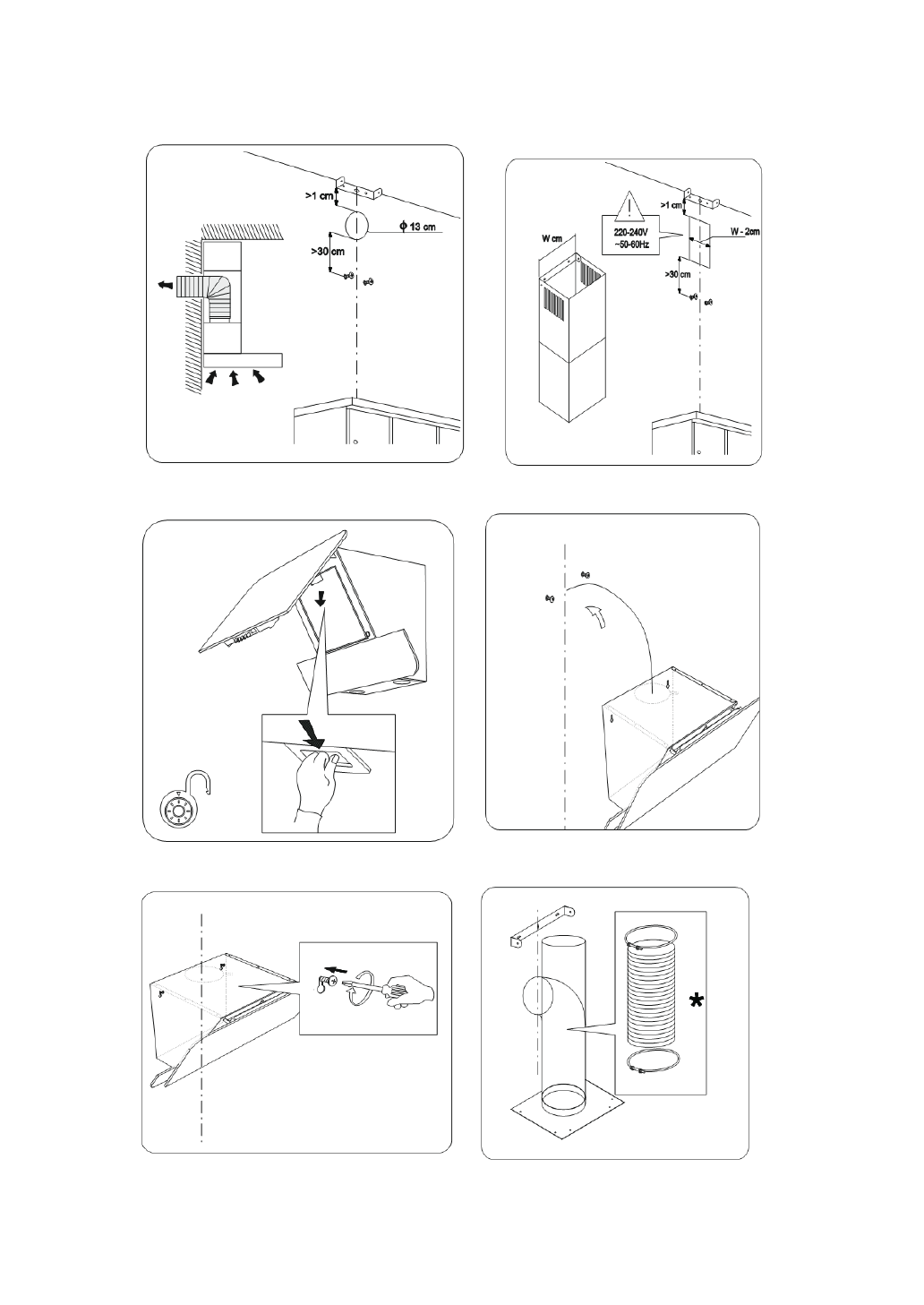 >1 cm
ϕ 13 cm
>30 cm

W cm
220-240V
~50-60Hz
>1 cm
W - 2cm
>30 cm

*