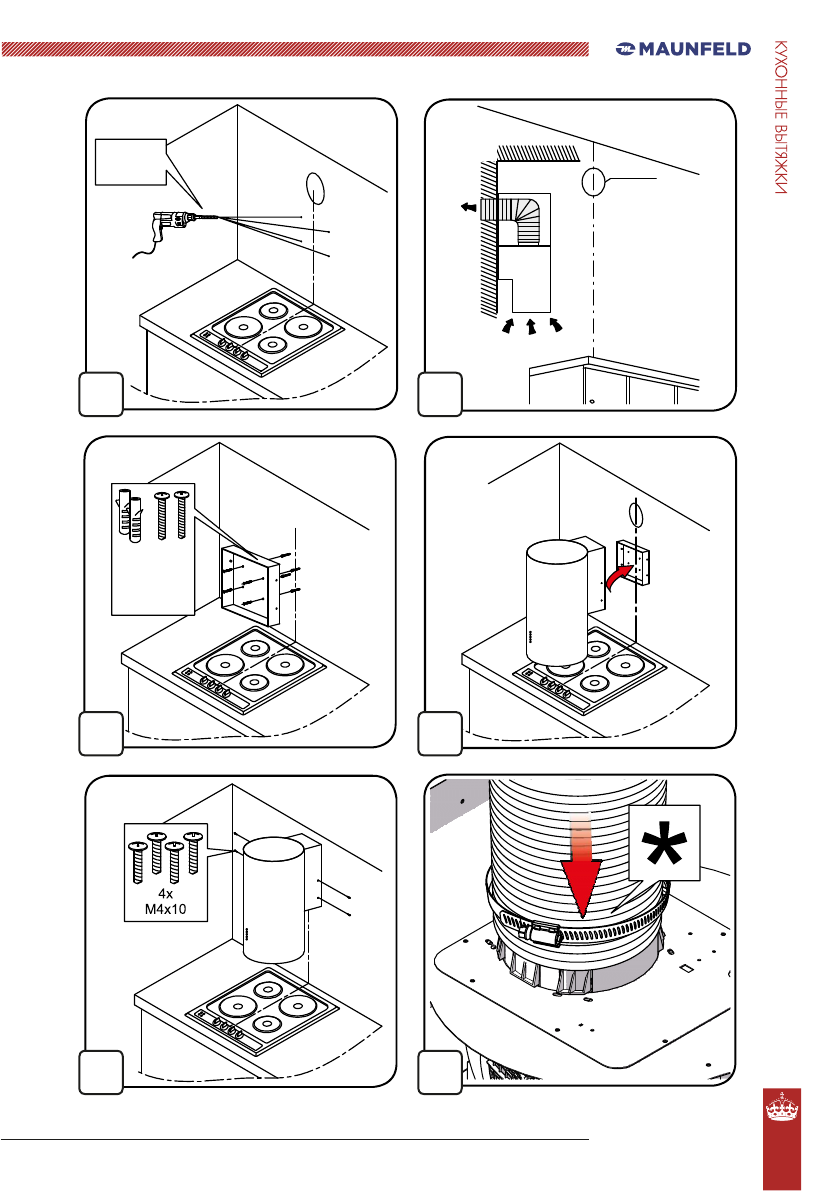 MAUNFELD

КУХОННЫЕ ВЫТЯЖКИ

4x
M4x10

*